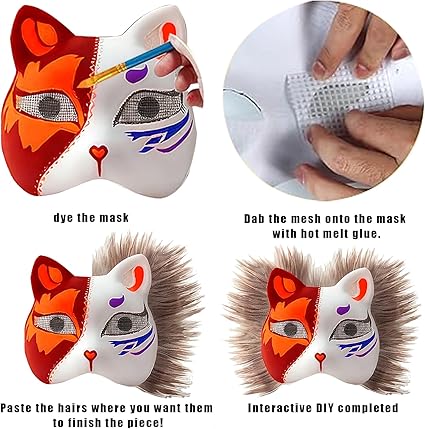 dye the mask

Dab the mesh onto the mask with hot melt glue.

Paste the hairs where you want them to finish the piece!

Interactive DIY completed