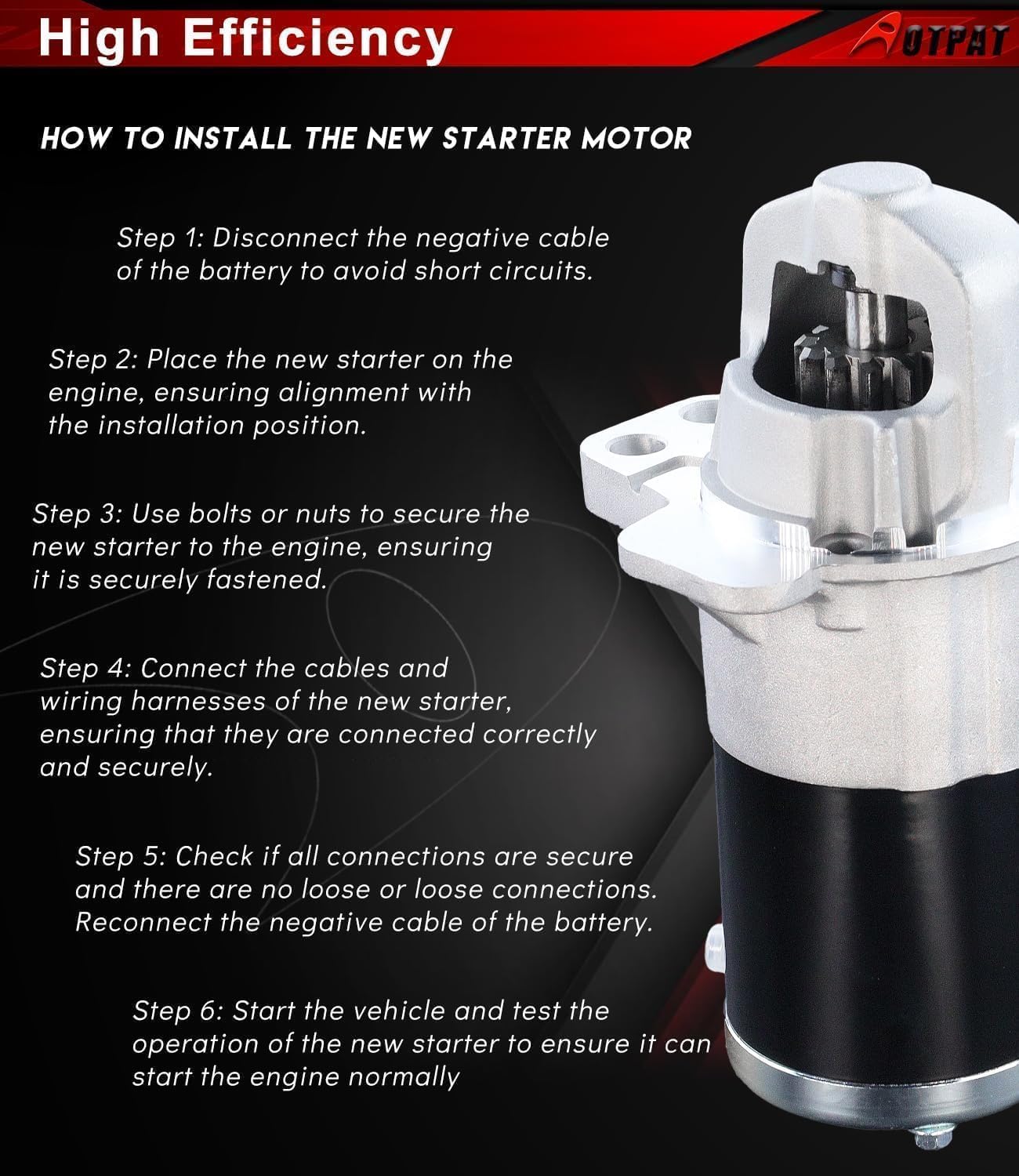 High Efficiency

AOTPAT

HOW TO INSTALL THE NEW STARTER MOTOR

Step 1: Disconnect the negative cable of the battery to avoid short circuits.

Step 2: Place the new starter on the engine, ensuring alignment with the installation position.

Step 3: Use bolts or nuts to secure the new starter to the engine, ensuring it is securely fastened.

Step 4: Connect the cables and wiring harnesses of the new starter, ensuring that they are connected correctly and securely.

Step 5: Check if all connections are secure and there are no loose or loose connections. Reconnect the negative cable of the battery.

Step 6: Start the vehicle and test the operation of the new starter to ensure it can start the engine normally