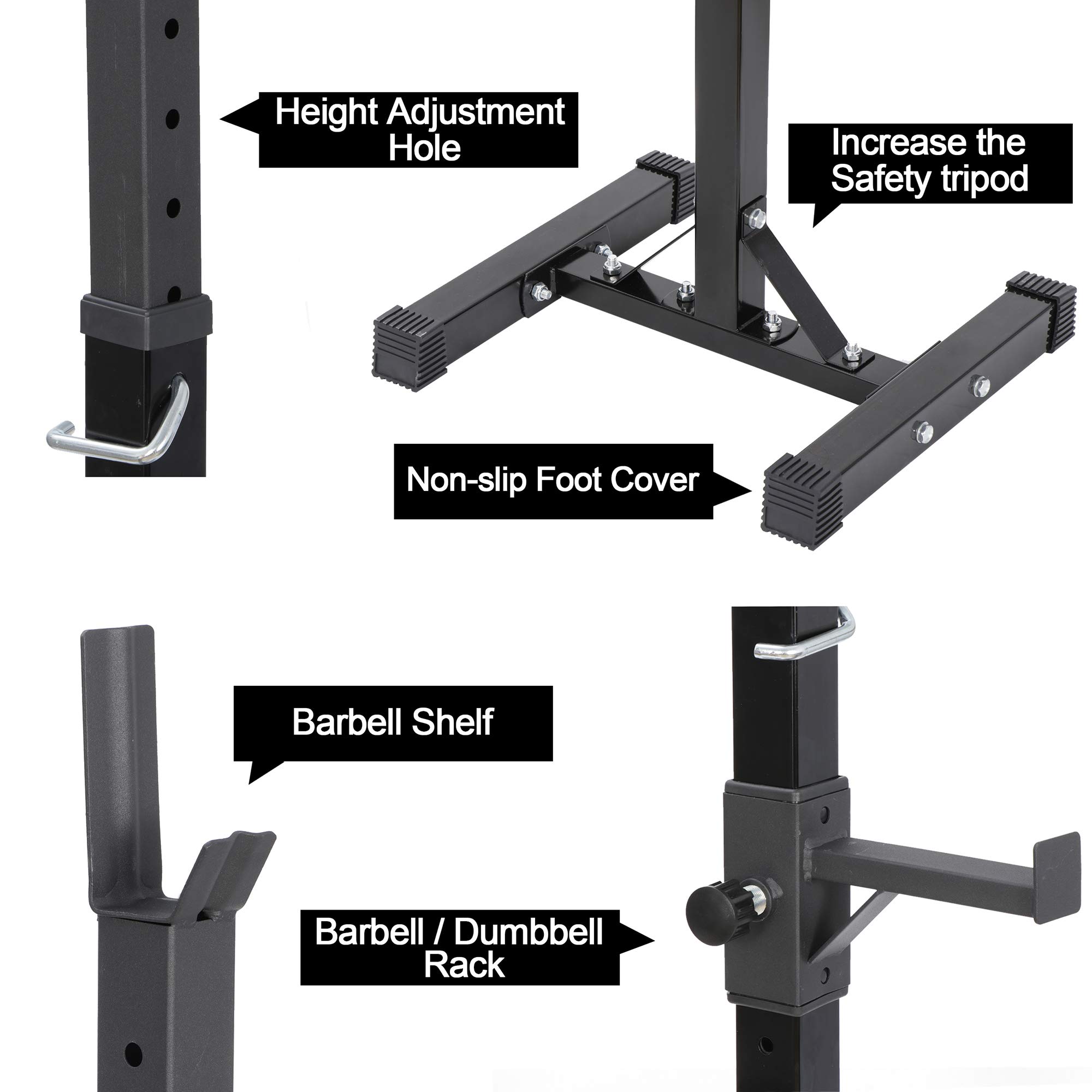 Height Adjustment Hole

Increase the Safety tripod

Non-slip Foot Cover

Barbell Shelf

Barbell / Dumbbell Rack