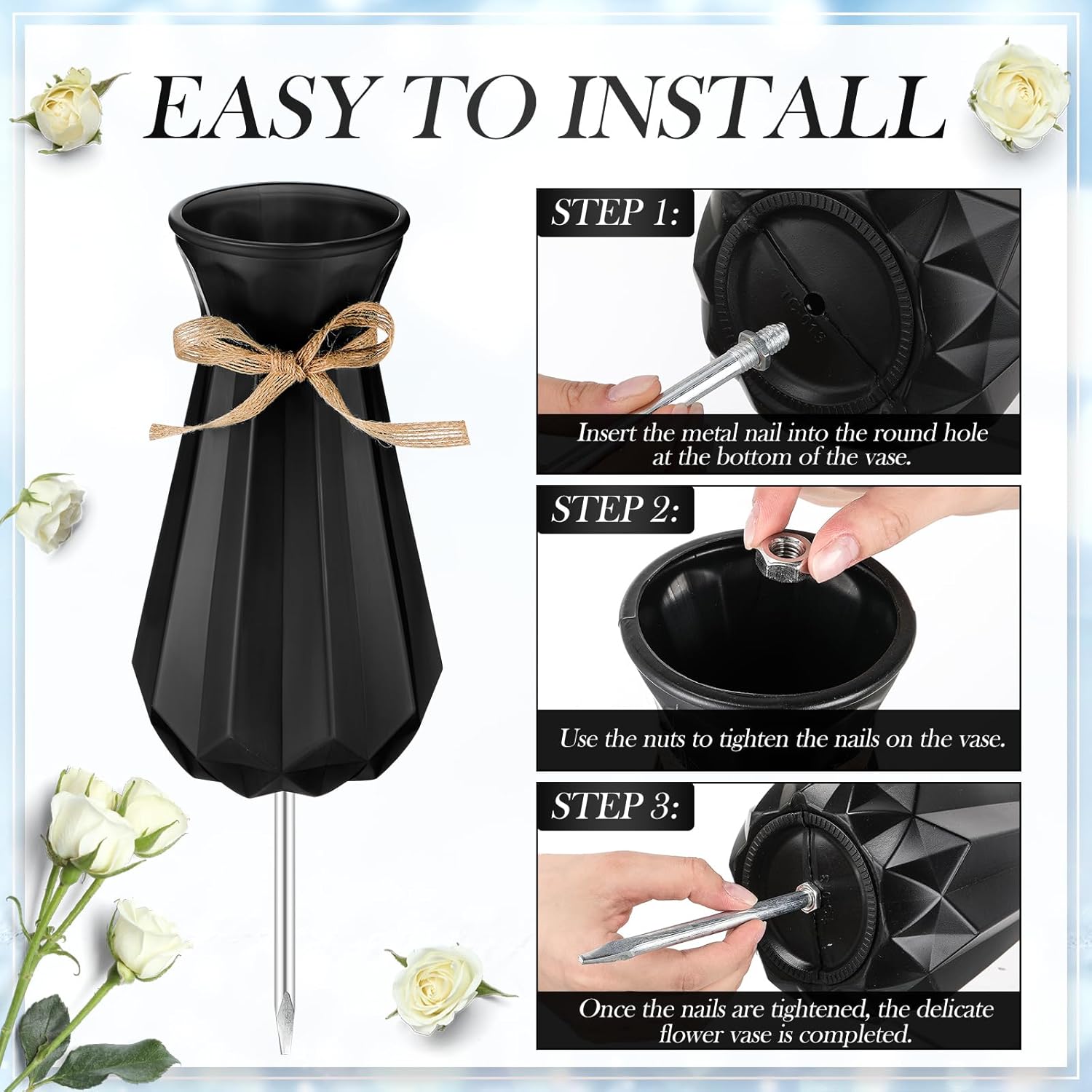 EASY TO INSTALL

STEP 1:

Insert the metal nail into the round hole at the bottom of the vase.

STEP 2:

Use the nuts to tighten the nails on the vase.

STEP 3:

Once the nails are tightened, the delicate flower vase is completed.