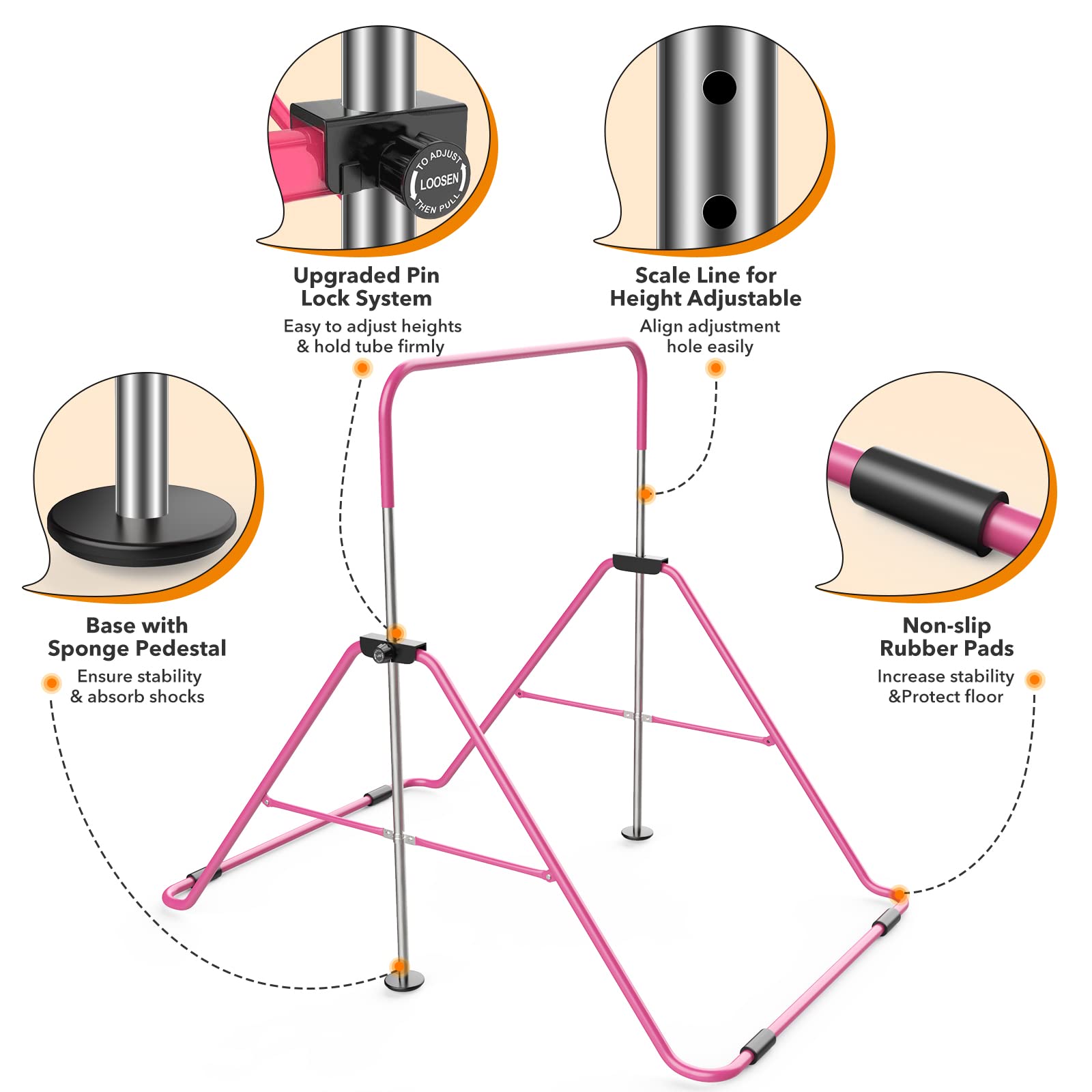 TO ADJUST
LOOSEN
THEN PULL

Upgraded Pin Lock System
Easy to adjust heights & hold tube firmly

Scale Line for Height Adjustable
Align adjustment hole easily

Base with Sponge Pedestal
Ensure stability & absorb shocks

Non-slip Rubber Pads
Increase stability &Protect floor