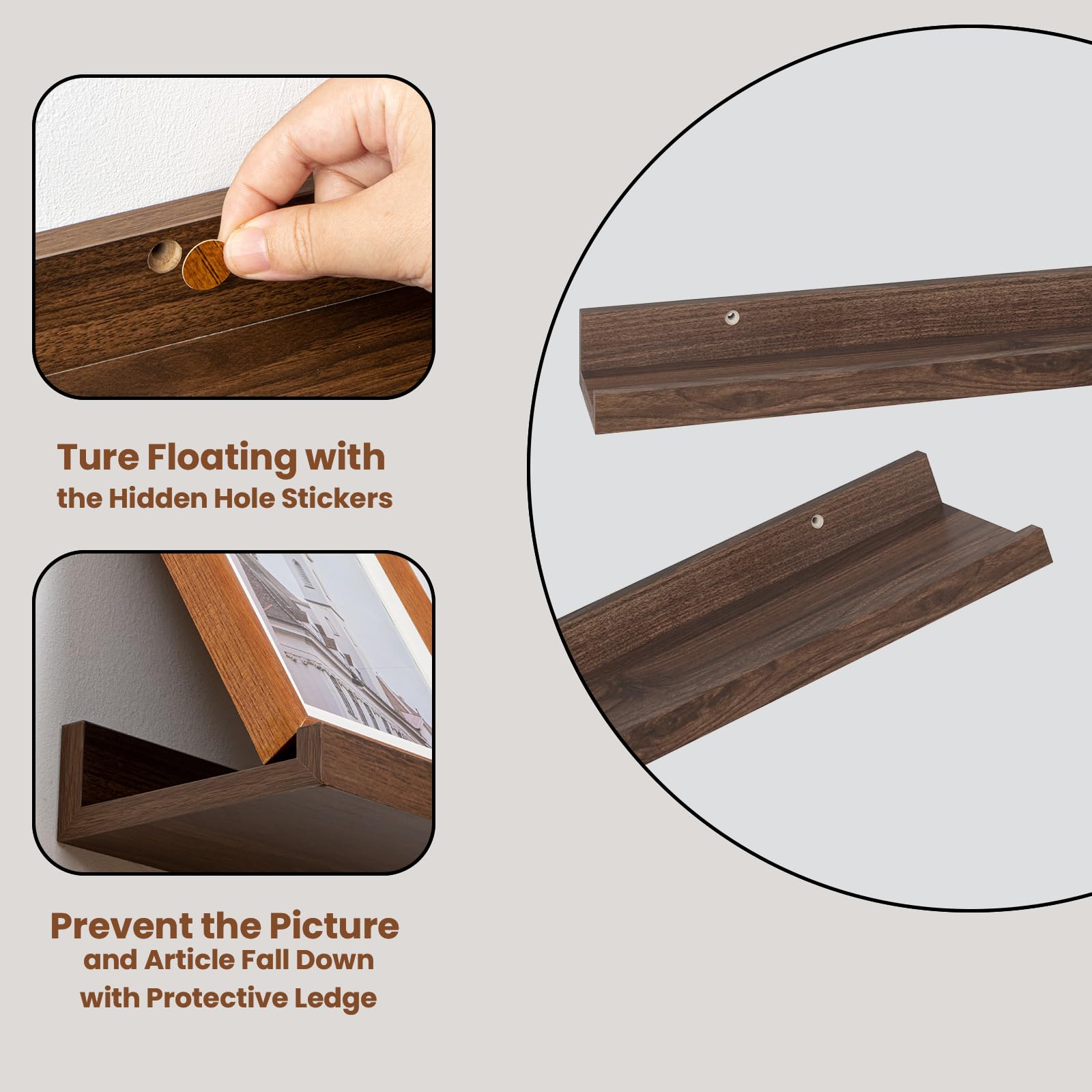 Ture Floating with
the Hidden Hole Stickers

Prevent the Picture
and Article Fall Down
with Protective Ledge