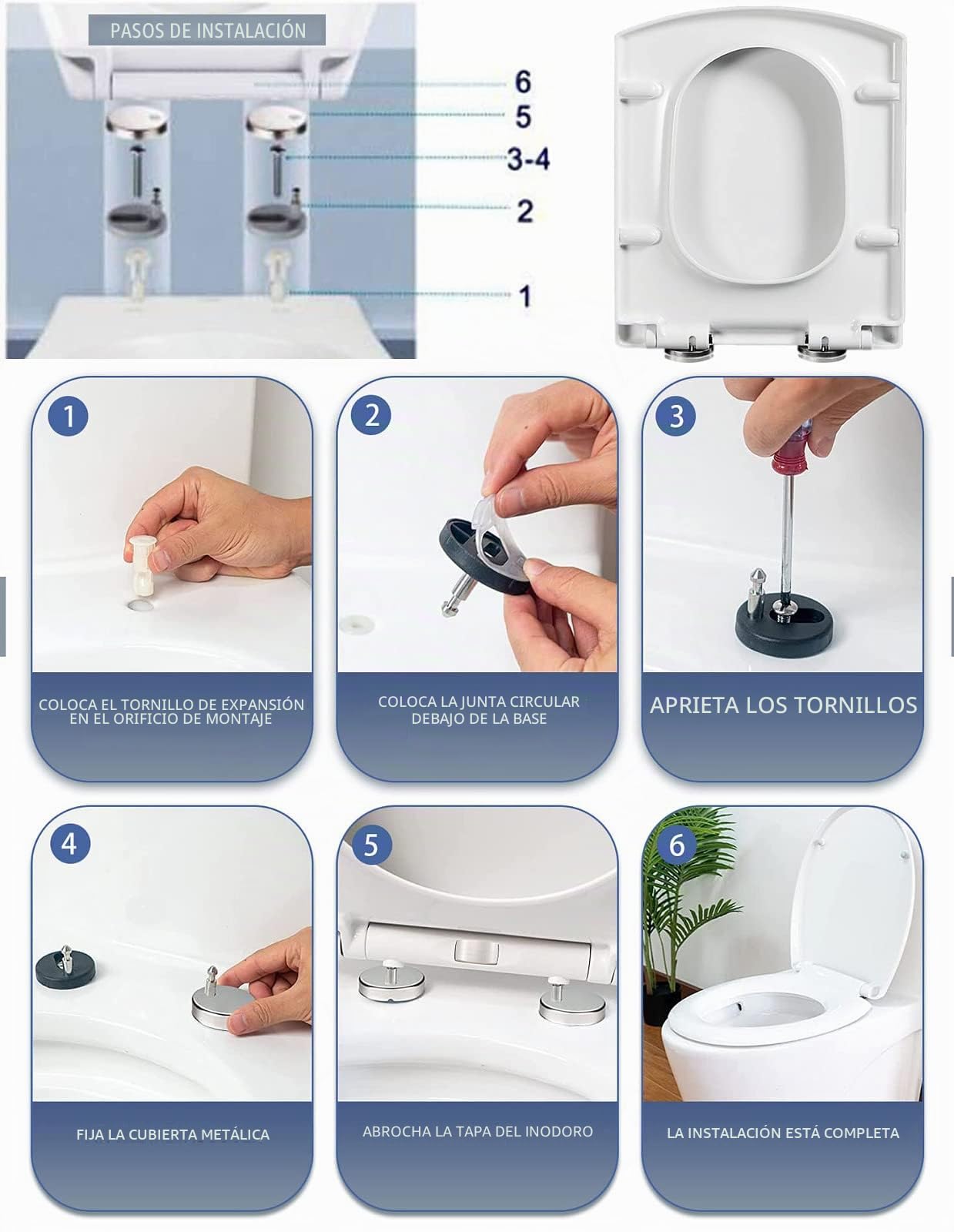 PASOS DE INSTALACIÓN

6
5
3-4
2
1

1
COLOCA EL TORNILLO DE EXPANSIÓN EN EL ORIFICIO DE MONTAJE

2
COLOCA LA JUNTA CIRCULAR DEBAJO DE LA BASE

3
APRIETA LOS TORNILLOS

4
FIJA LA CUBIERTA METÁLICA

5
ABROCHA LA TAPA DEL INODORO

6
LA INSTALACIÓN ESTÁ COMPLETA