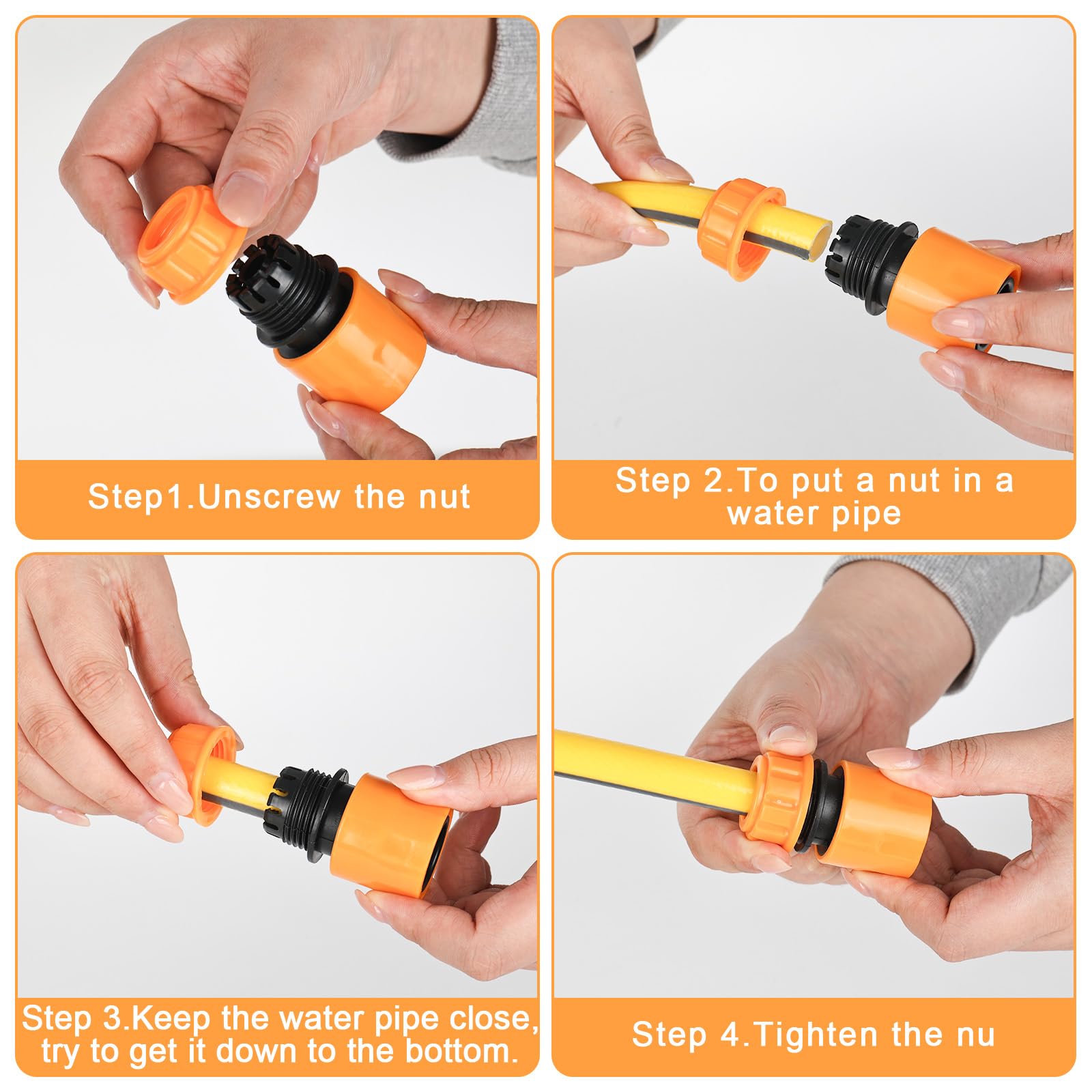 Step1.Unscrew the nut

Step 2.To put a nut in a water pipe

Step 3.Keep the water pipe close, try to get it down to the bottom.

Step 4.Tighten the nu