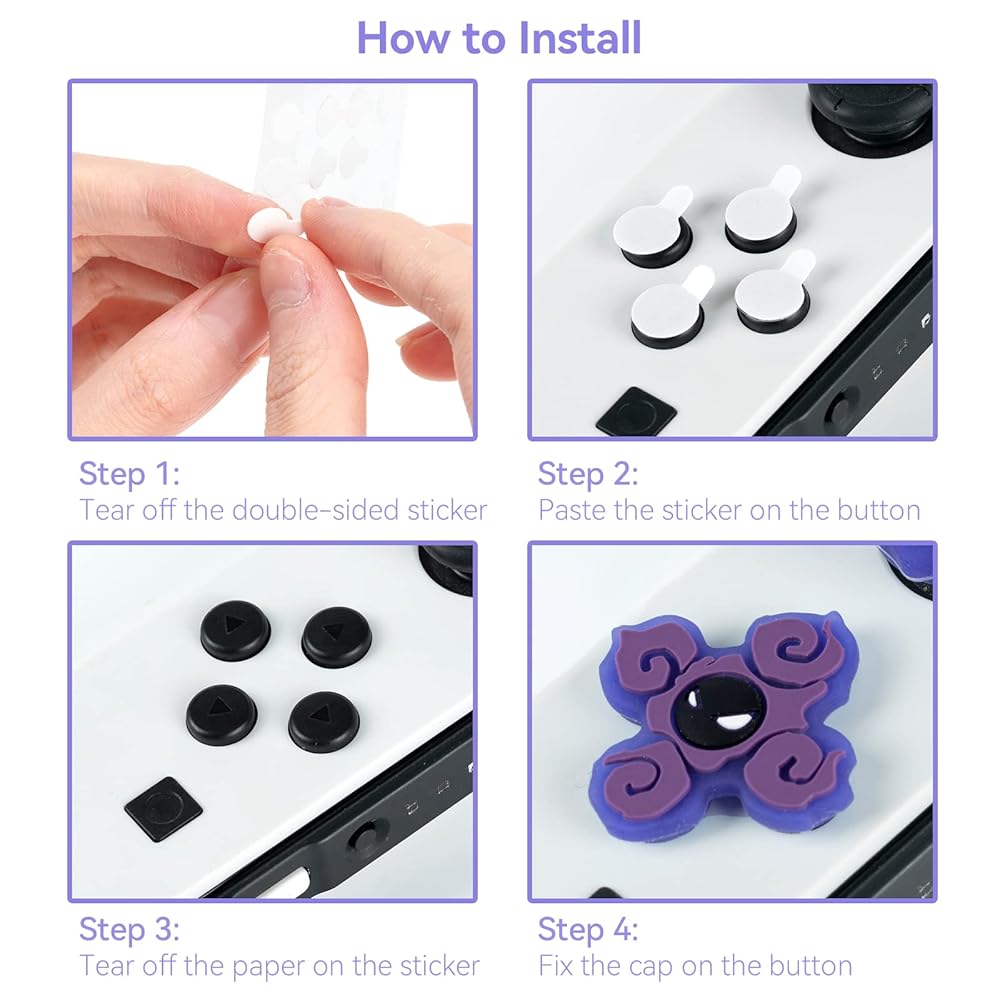 How to Install

Step 1:
Tear off the double-sided sticker

Step 2:
Paste the sticker on the button

Step 3:
Tear off the paper on the sticker

Step 4:
Fix the cap on the button