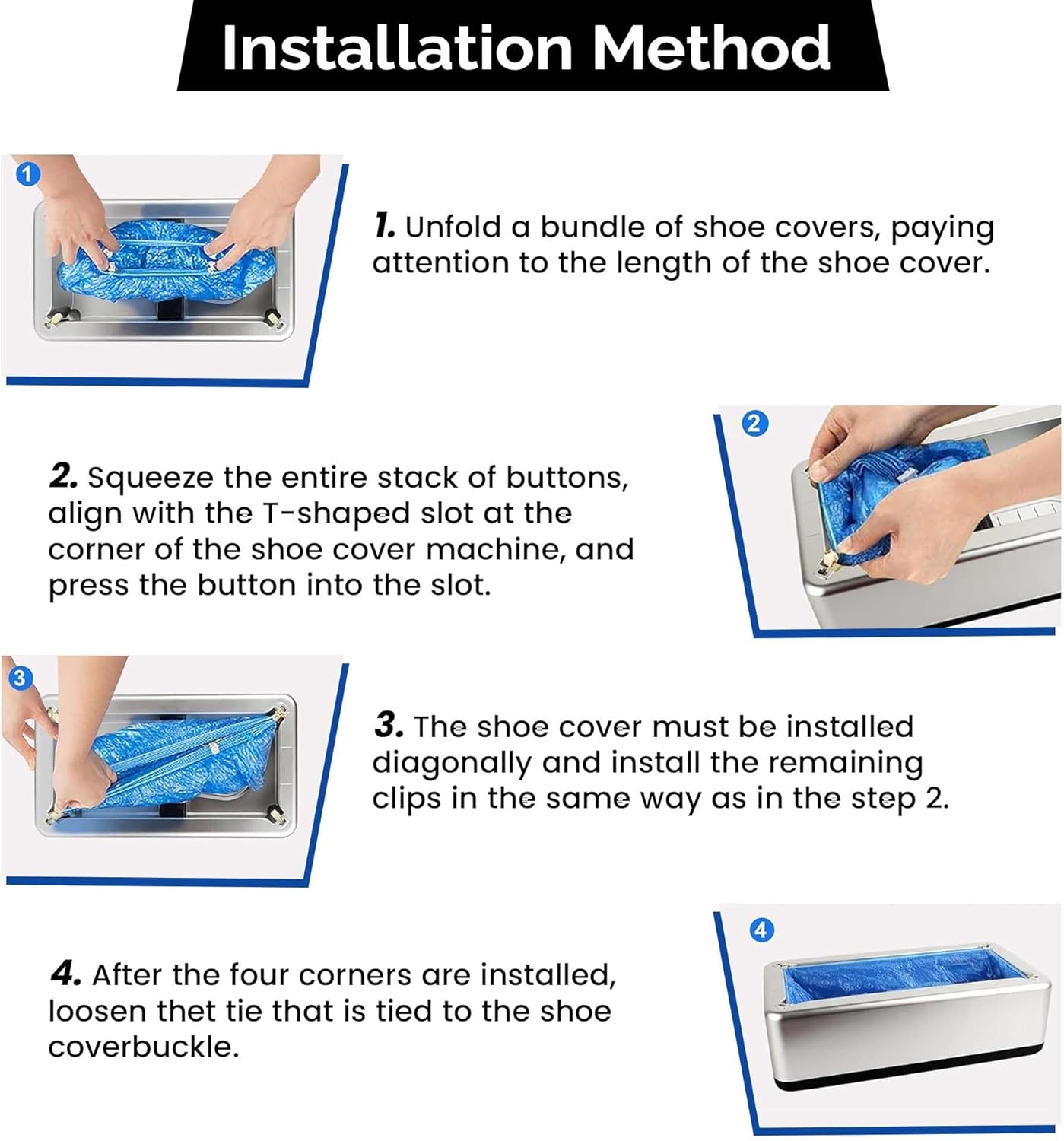 Installation Method

1

1. Unfold a bundle of shoe covers, paying attention to the length of the shoe cover.

2

2. Squeeze the entire stack of buttons, align with the T-shaped slot at the corner of the shoe cover machine, and press the button into the slot.

3

3. The shoe cover must be installed diagonally and install the remaining clips in the same way as in the step 2.

4

4. After the four corners are installed, loosen thet tie that is tied to the shoe coverbuckle.