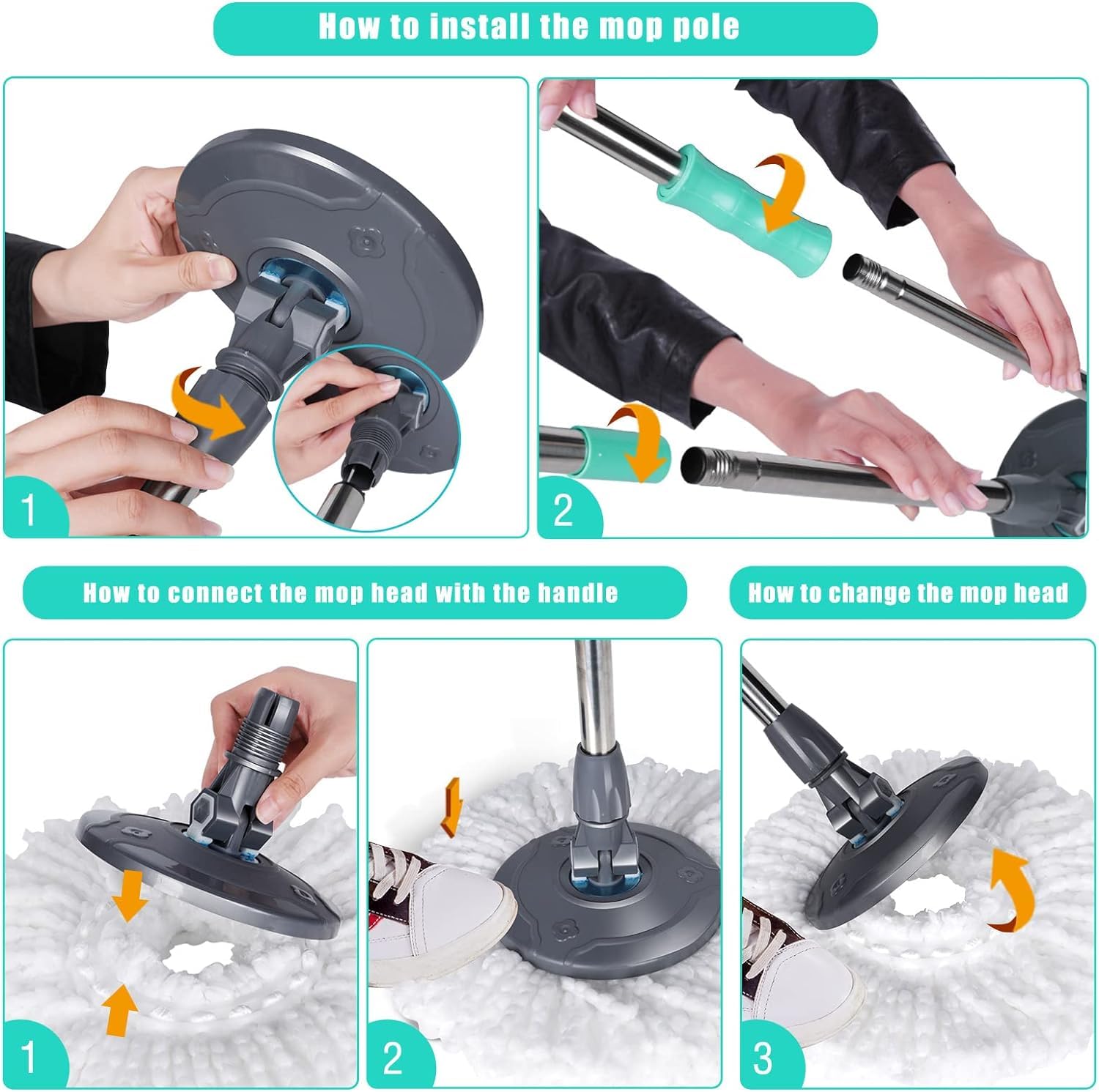 How to install the mop pole

1

2

How to connect the mop head with the handle

How to change the mop head

1

2

3