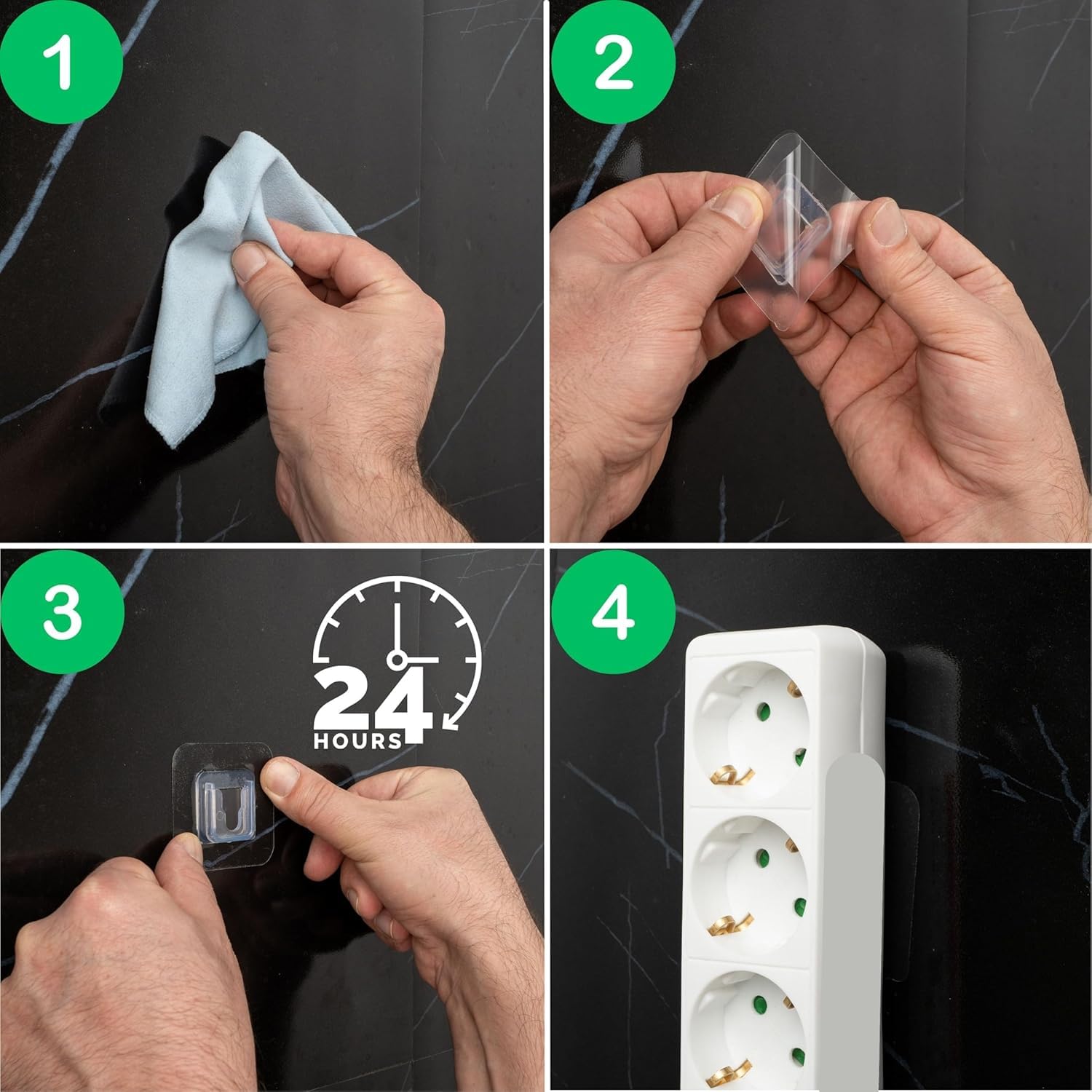 1

2

3

24
HOURS

4