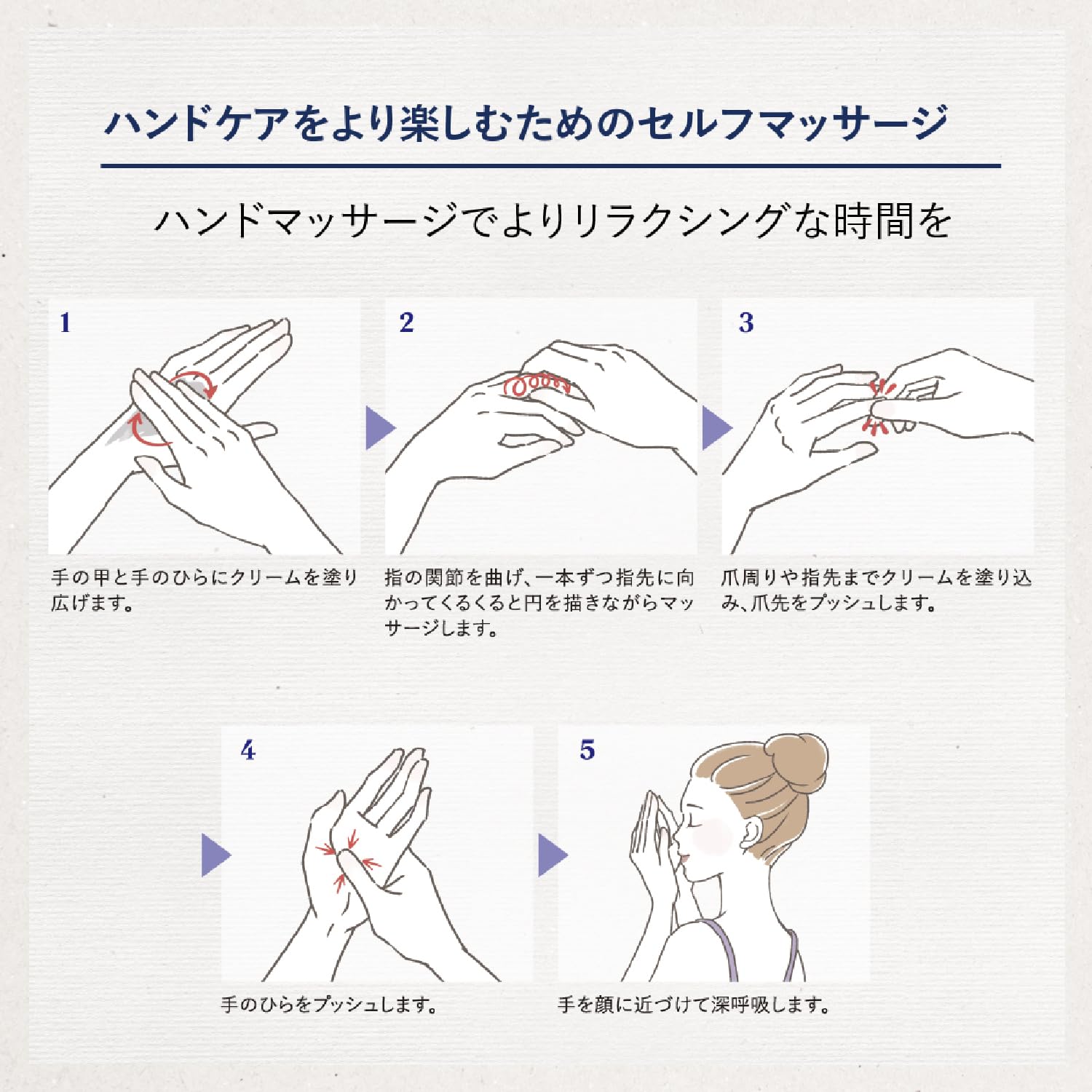 ハンドケアをより楽しむためのセルフマッサージ

ハンドマッサージでよりリラクシングな時間を

1

手の甲と手のひらにクリームを塗り広げます。

2

指の関節を曲げ、一本ずつ指先に向かってくるくると円を描きながらマッサージします。

3

爪周りや指先までクリームを塗り込み、爪先をプッシュします。

4

手のひらをプッシュします。

5

手を顔に近づけて深呼吸します。