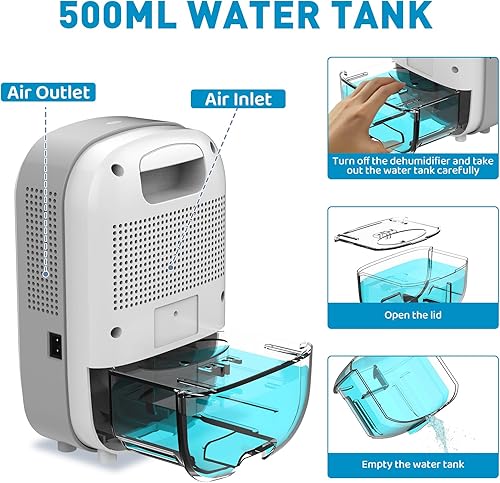 500ML WATER TANK

Air Outlet

Air Inlet

Turn off the dehumidifier and take out the water tank carefully

Open the lid

Empty the water tank