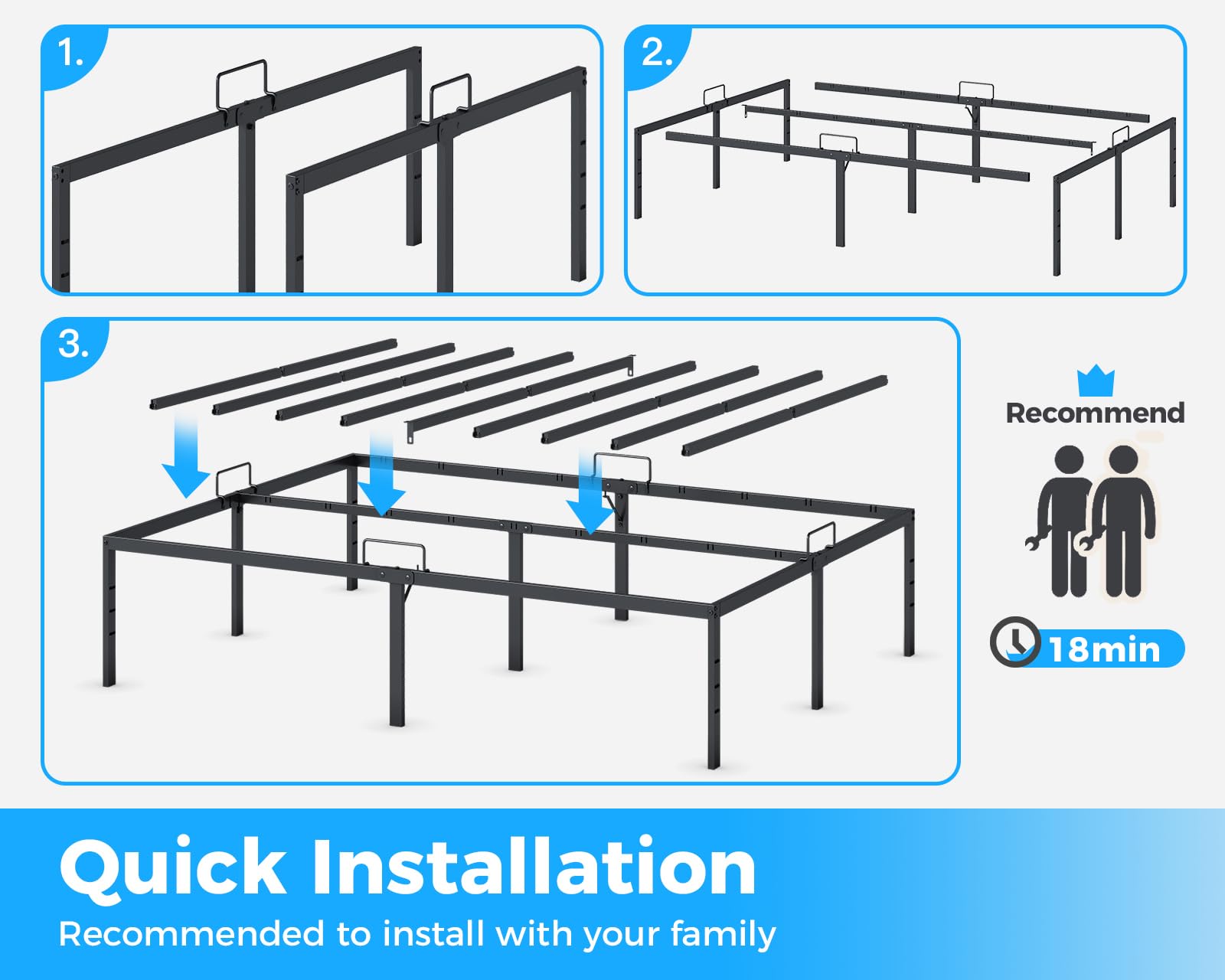 1.

2.

3.

Recommend

18min

Quick Installation

Recommended to install with your family