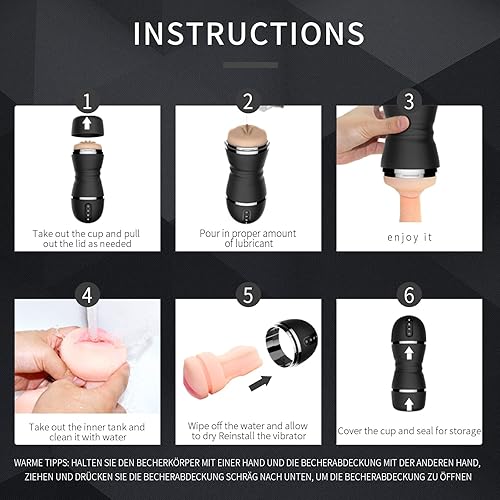 INSTRUCTIONS

1
Take out the cup and pull out the lid as needed

2
Pour in proper amount of lubricant

3
enjoy it

4
Take out the inner tank and clean it with water

5
Wipe off the water and allow to dry Reinstall the vibrator

6
Cover the cup and seal for storage

WARME TIPPS: HALTEN SIE DEN BECHERKÖRPER MIT EINER HAND UND DIE BECHERABDECKUNG MIT DER ANDEREN HAND, ZIEHEN UND DRÜCKEN SIE DIE BECHERABDECKUNG SCHRÄG NACH UNTEN, UM DIE BECHERABDECKUNG ZU ÖFFNEN