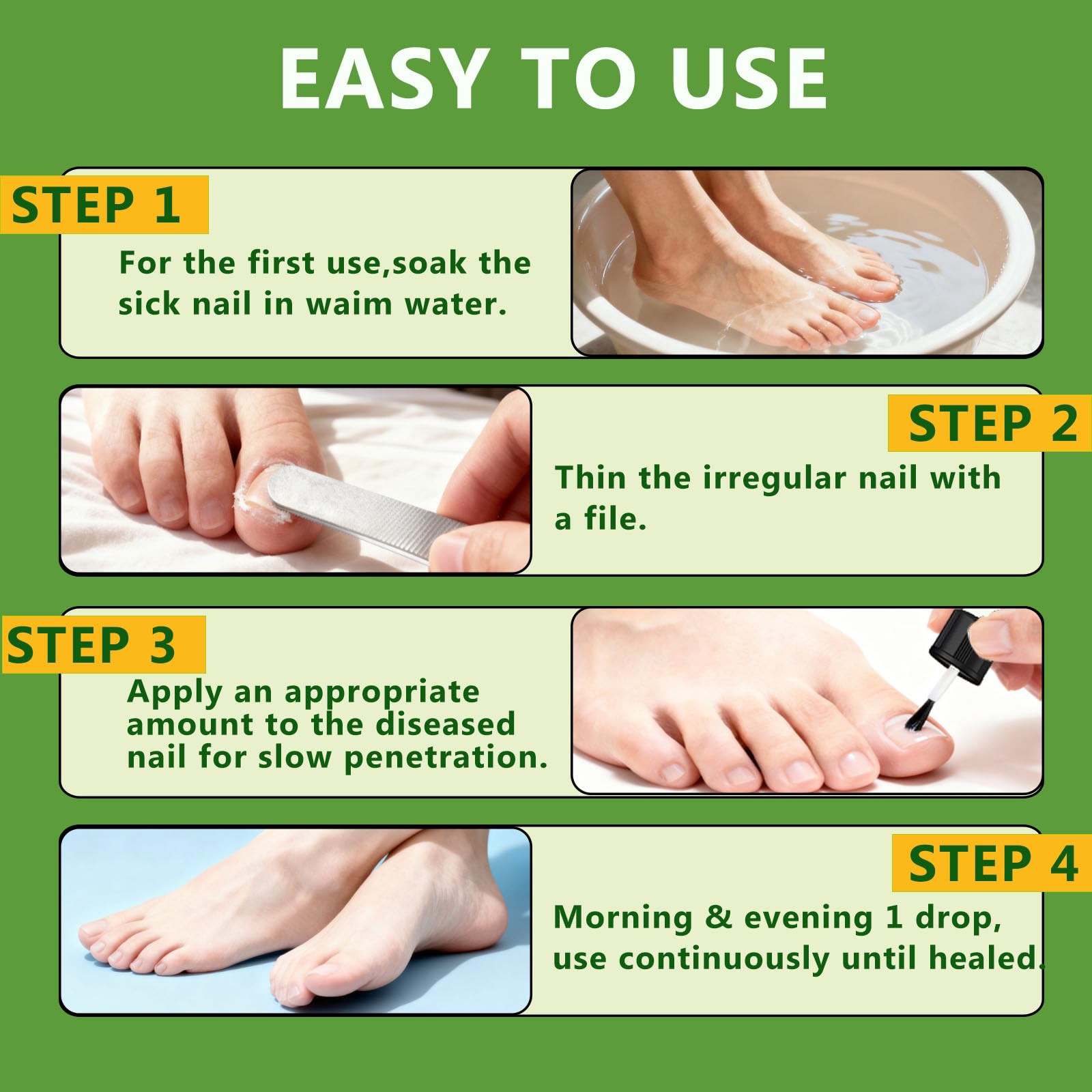 EASY TO USE

STEP 1

For the first use,soak the sick nail in waim water.

STEP 2

Thin the irregular nail with a file.

STEP 3

Apply an appropriate amount to the diseased nail for slow penetration.

STEP 4

Morning & evening 1 drop, use continuously until healed.