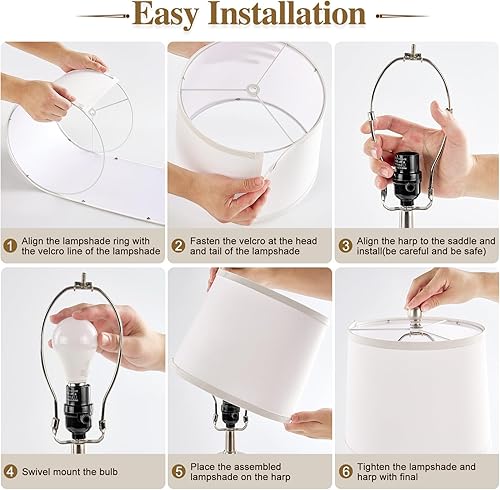 Easy Installation

1 Align the lampshade ring with the velcro line of the lampshade

2 Fasten the velcro at the head and tail of the lampshade

3 Align the harp to the saddle and install(be careful and be safe)

4 Swivel mount the bulb

5 Place the assembled lampshade on the harp

6 Tighten the lampshade and harp with final