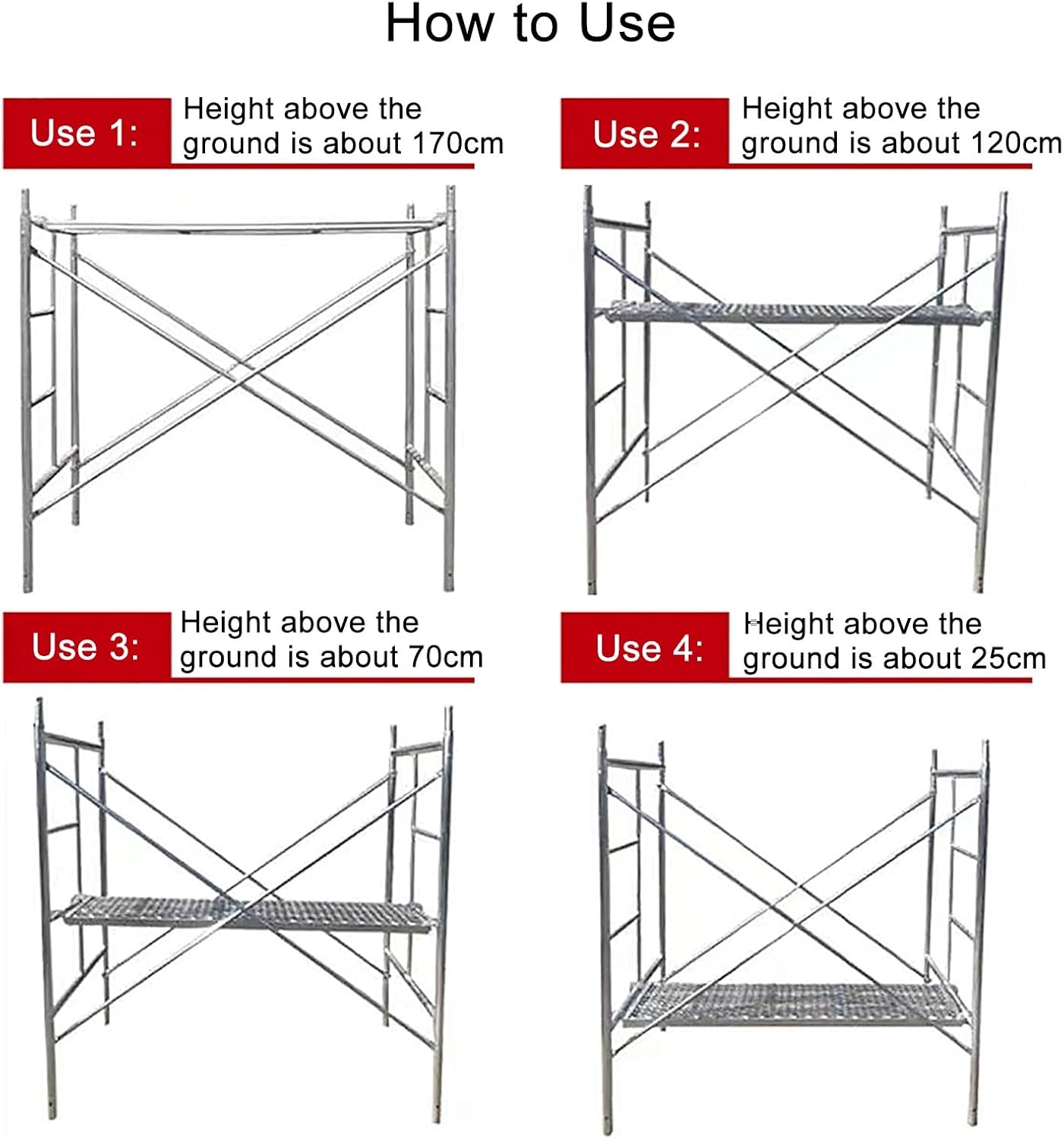 How to Use

Use 1: Height above the ground is about 170cm

Use 2: Height above the ground is about 120cm

Use 3: Height above the ground is about 70cm

Use 4: Height above the ground is about 25cm