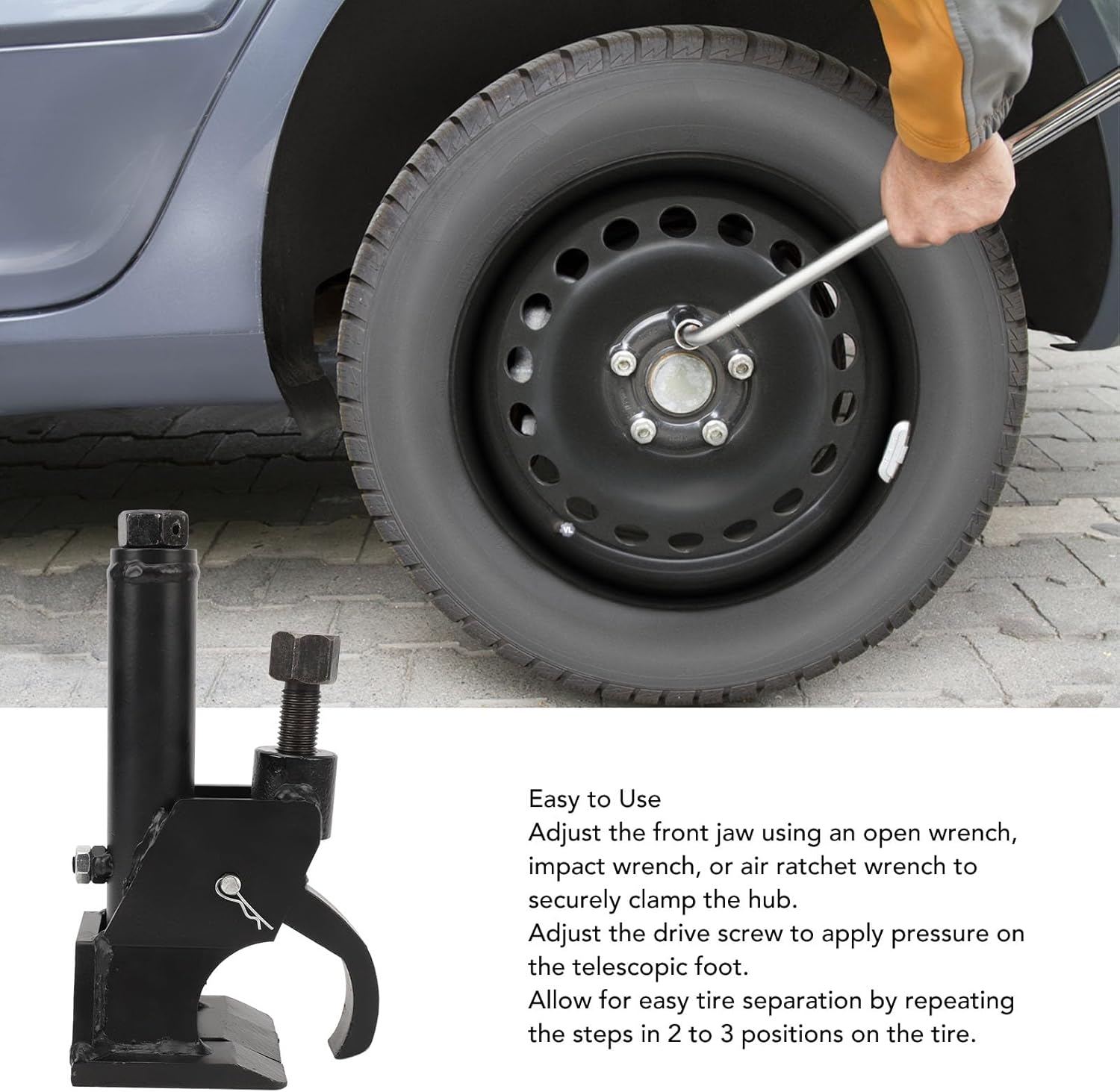 Easy to Use
Adjust the front jaw using an open wrench, impact wrench, or air ratchet wrench to securely clamp the hub.
Adjust the drive screw to apply pressure on the telescopic foot.
Allow for easy tire separation by repeating the steps in 2 to 3 positions on the tire.