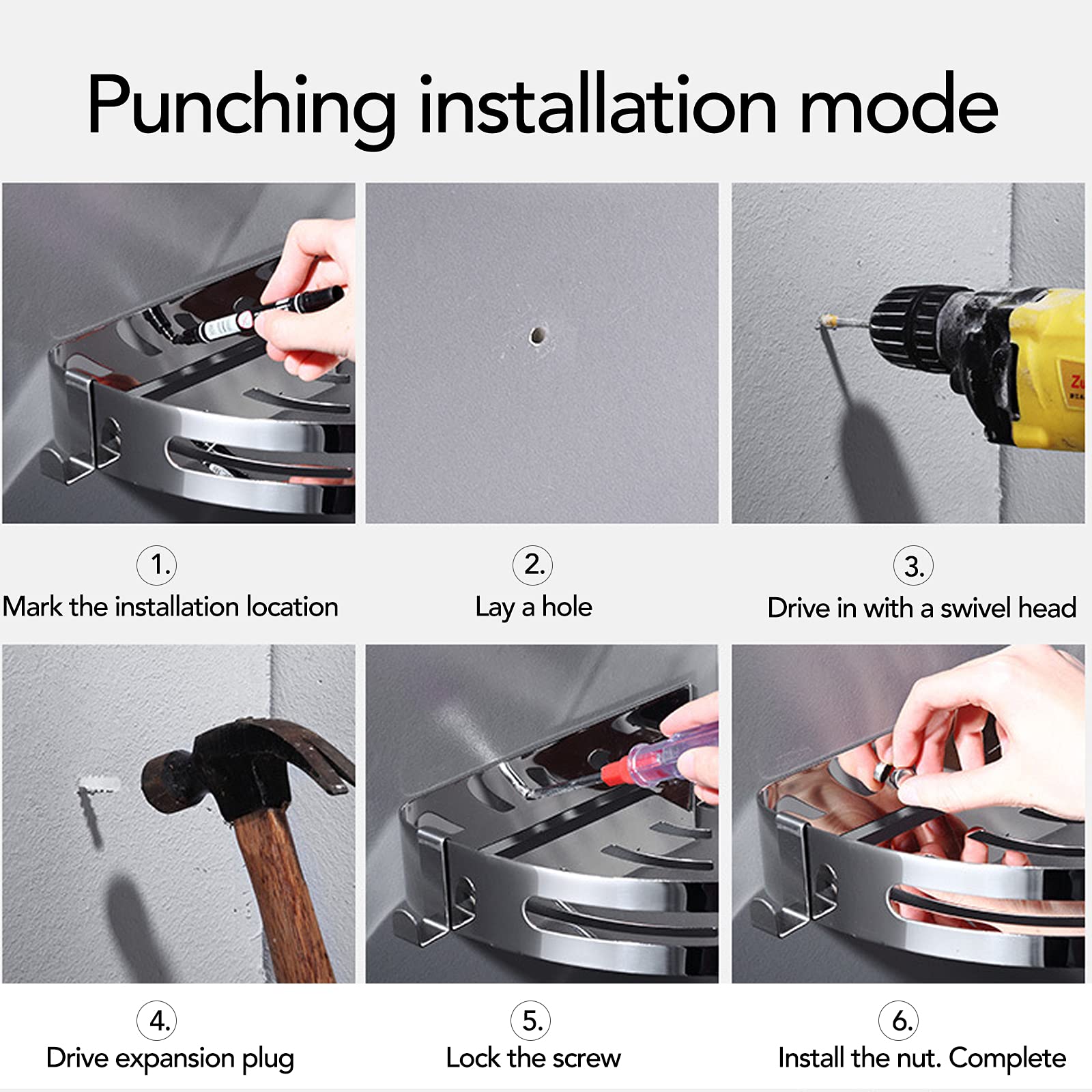 Punching installation mode

1.
Mark the installation location

2.
Lay a hole

3.
Drive in with a swivel head

4.
Drive expansion plug

5.
Lock the screw

6.
Install the nut. Complete