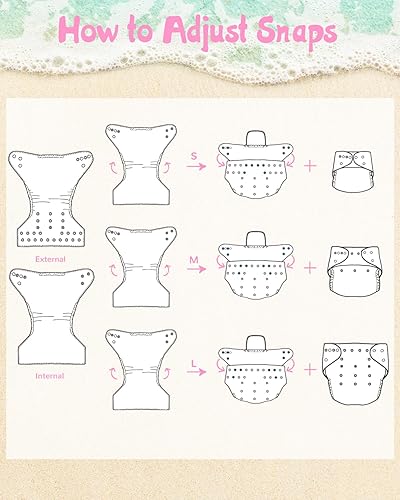 How to Adjust Snaps

External

Internal

S

M

L