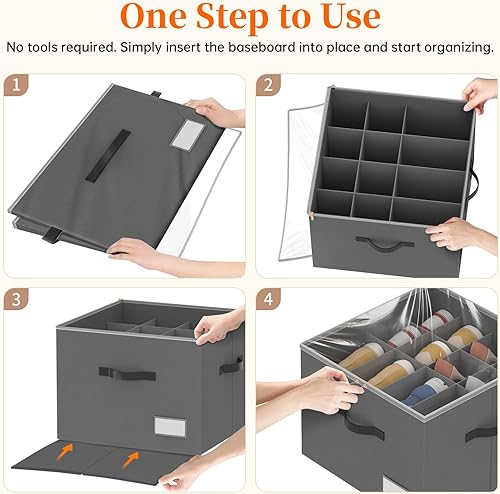 One Step to Use

No tools required. Simply insert the baseboard into place and start organizing.

1

2

3

4