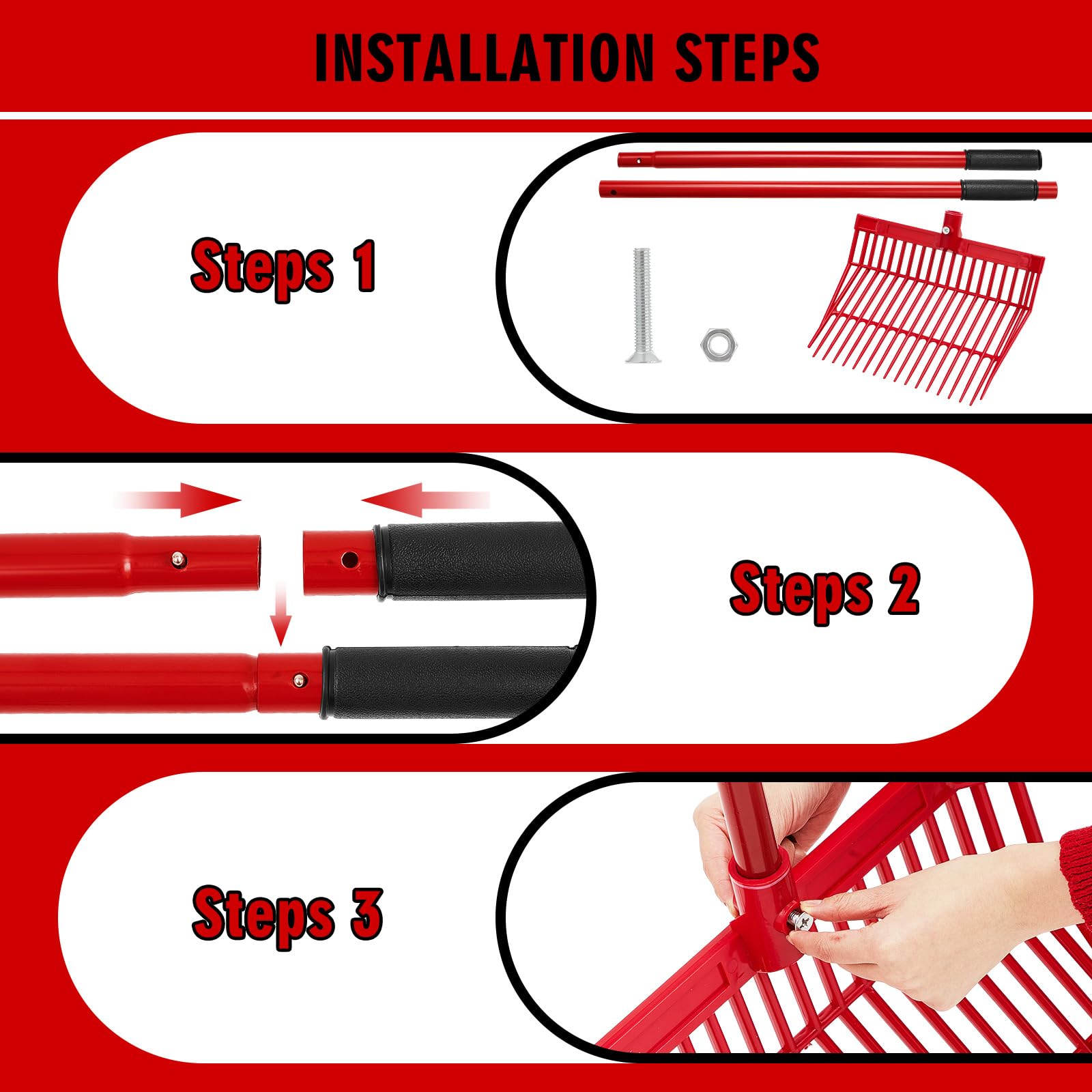 INSTALLATION STEPS

Steps 1

Steps 2

Steps 3