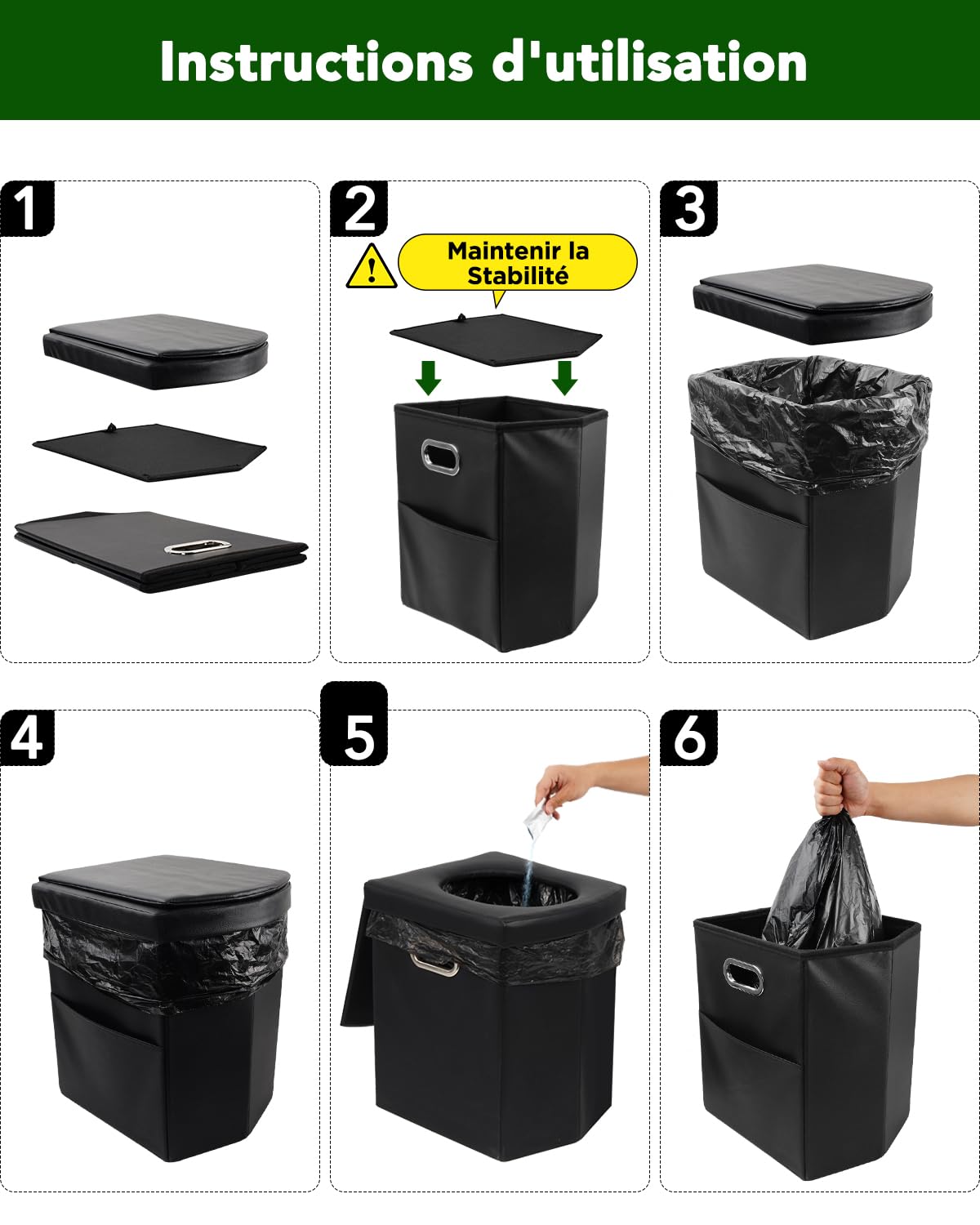 Instructions d'utilisation

1

2

Maintenir la Stabilité

3

4

5

6