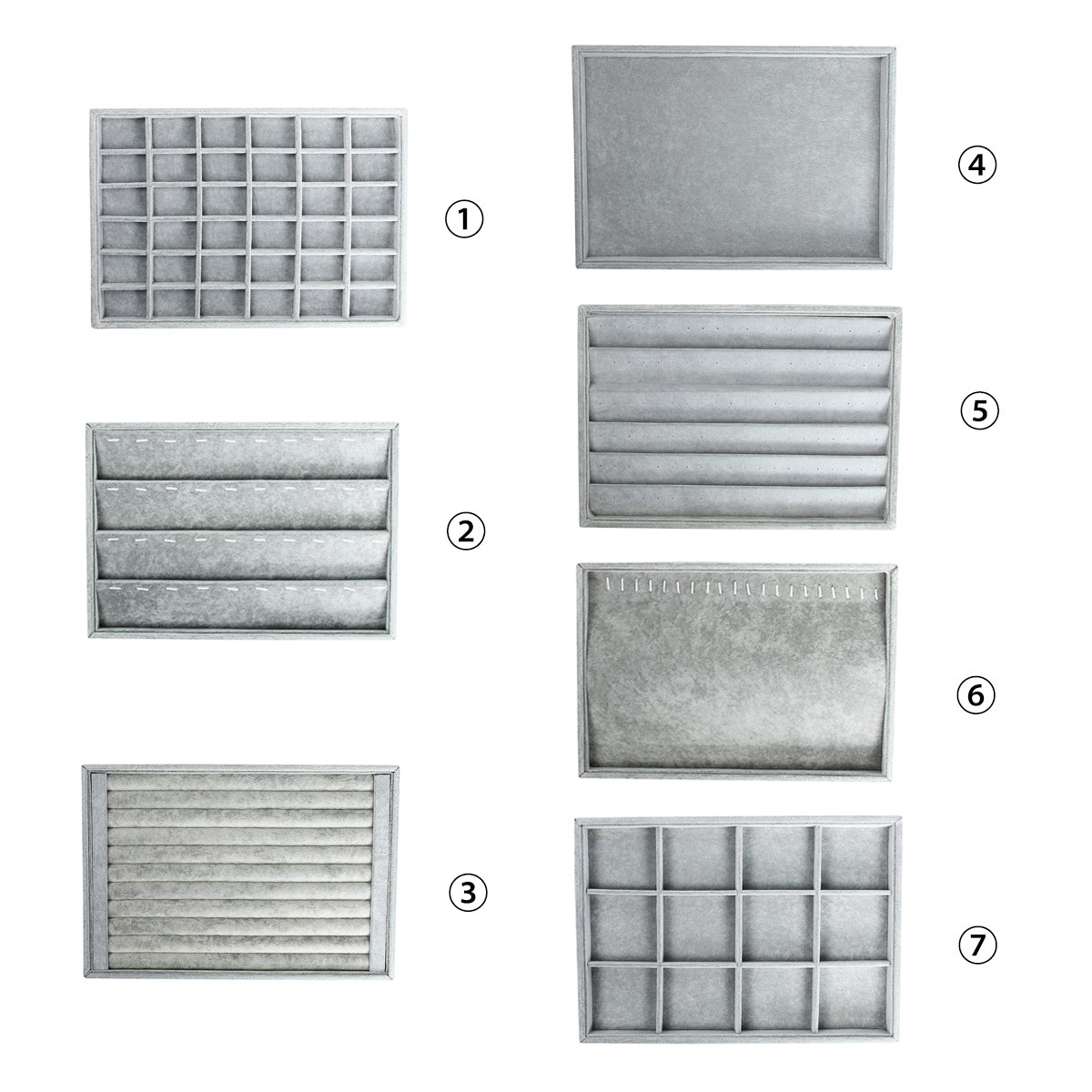 ①

②

③

④

⑤

⑥

⑦