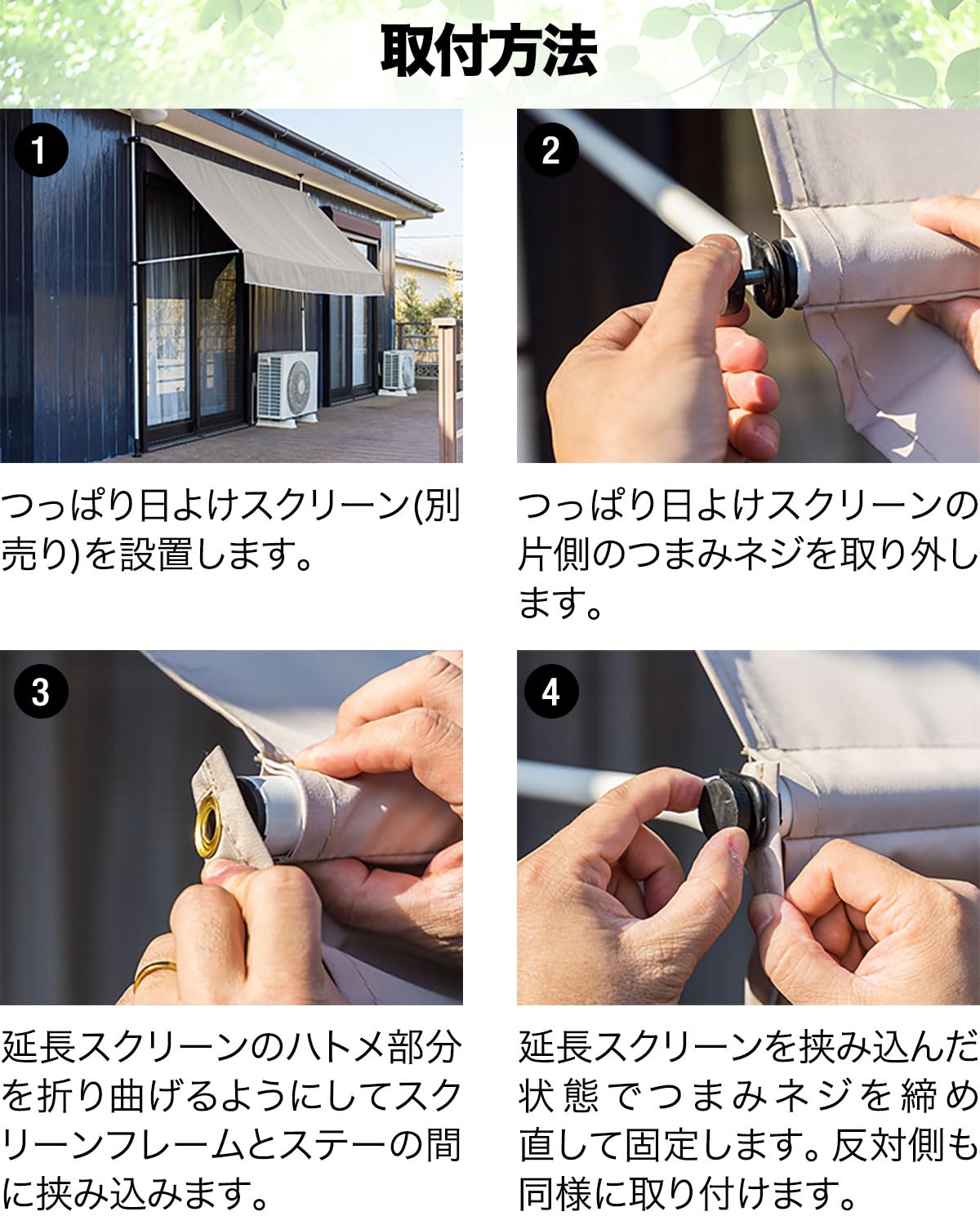 取付方法

1

つっぱり日よけスクリーン(別売り)を設置します。

2

つっぱり日よけスクリーンの片側のつまみネジを取り外します。

3

延長スクリーンのハトメ部分を折り曲げるようにしてスクリーンフレームとステーの間に挟み込みます。

4

延長スクリーンを挟み込んだ状態でつまみネジを締め直して固定します。反対側も同様に取り付けます。