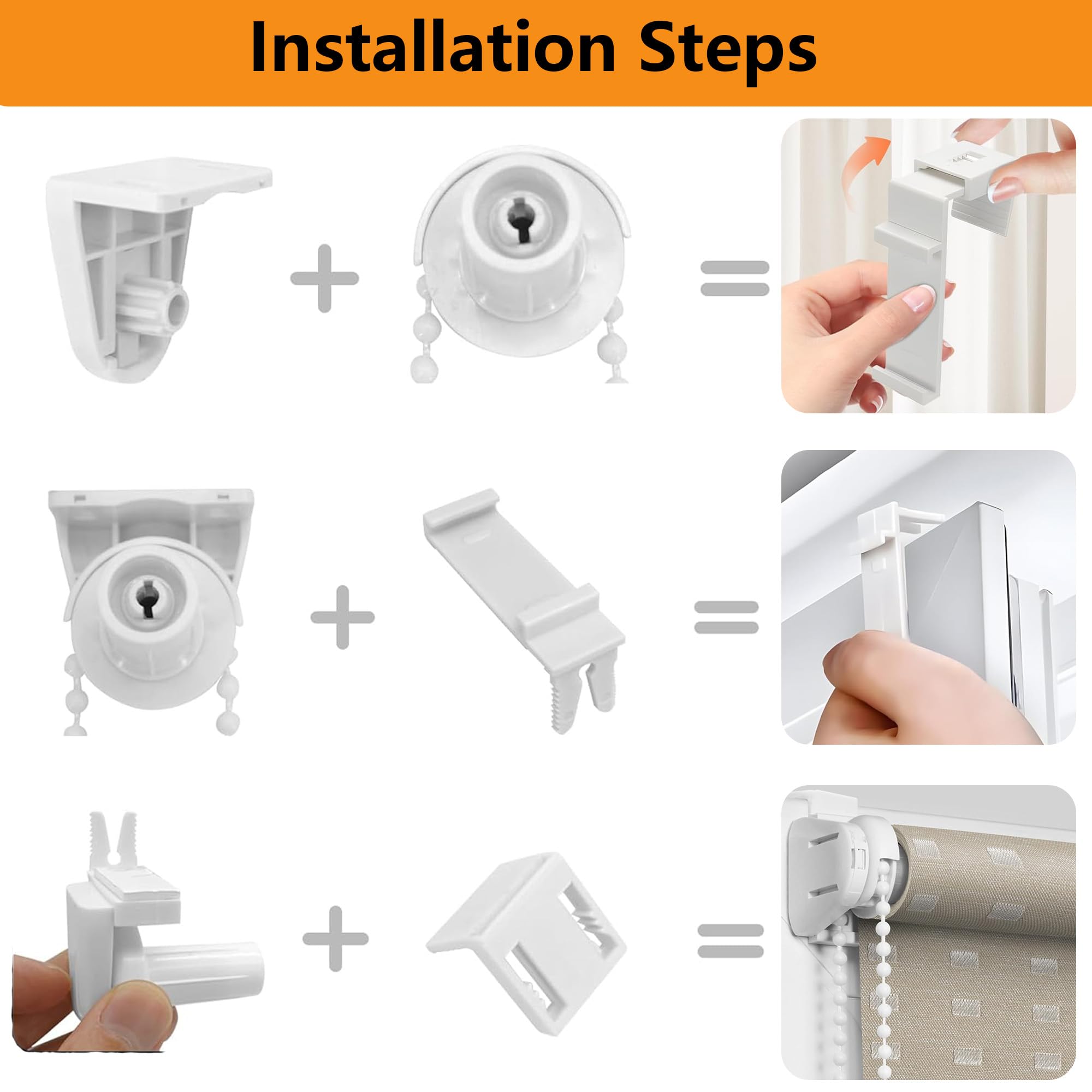 Installation Steps