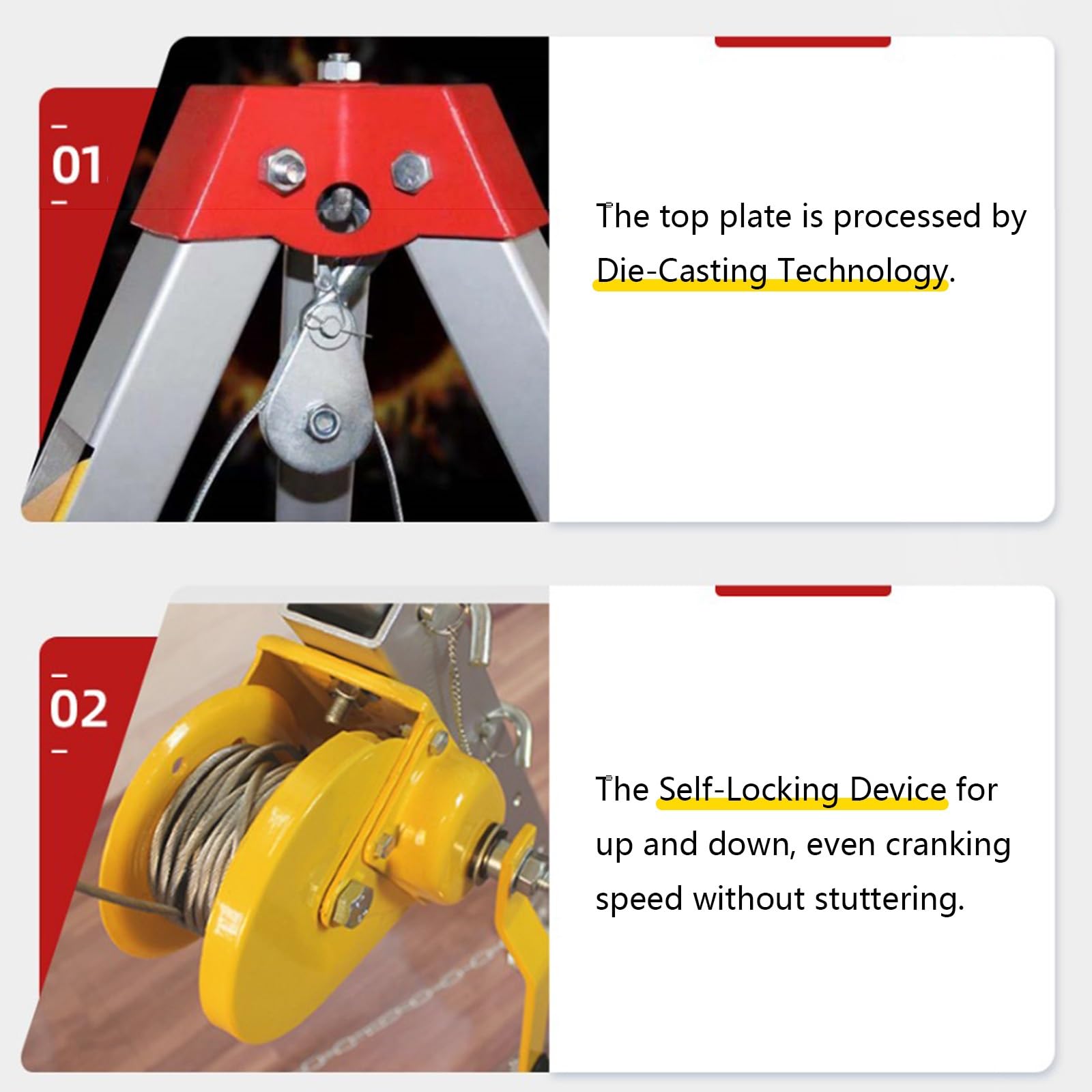 01

The top plate is processed by Die-Casting Technology.

02

The Self-Locking Device for up and down, even cranking speed without stuttering.