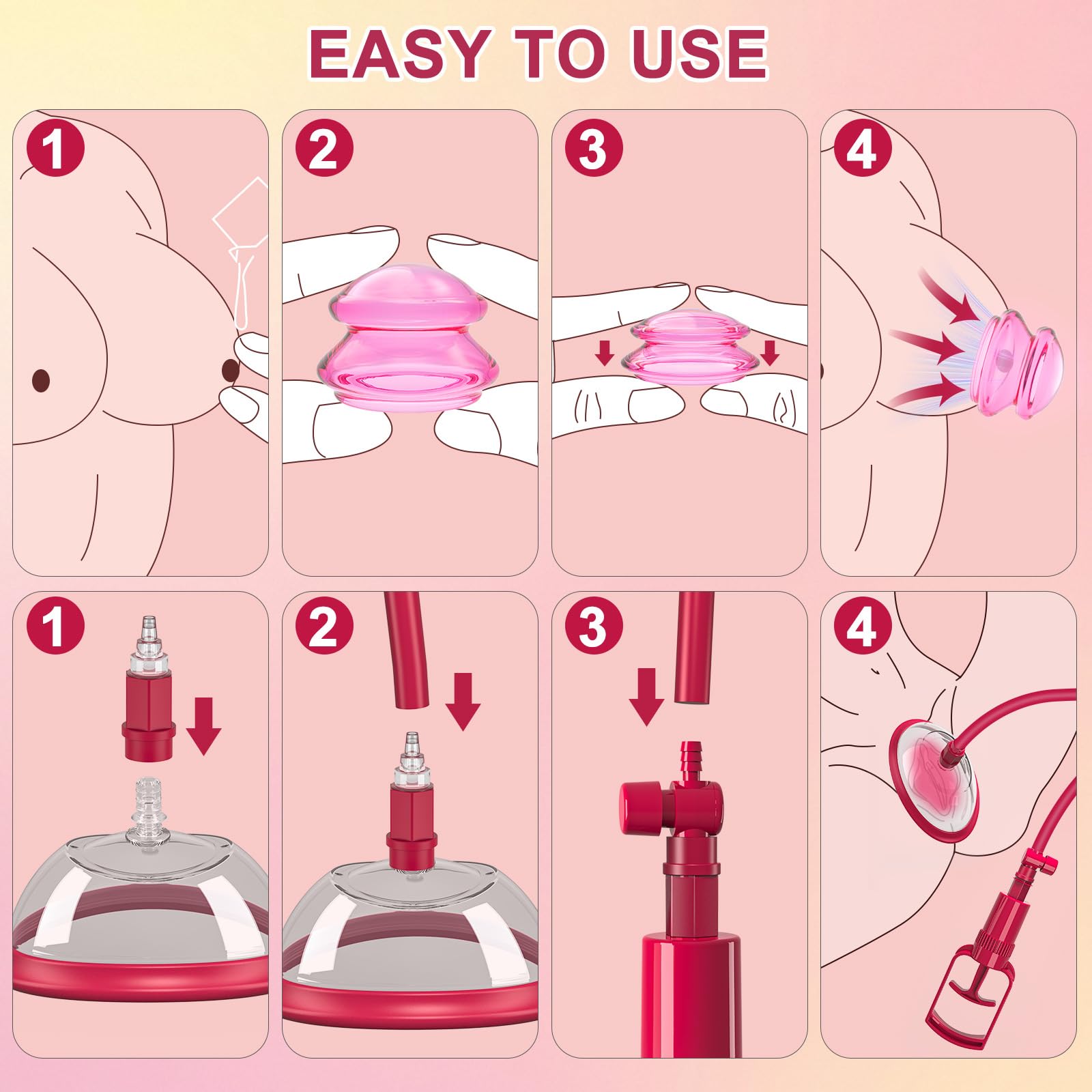 EASY TO USE

1

2

3

4

1

2

3

4