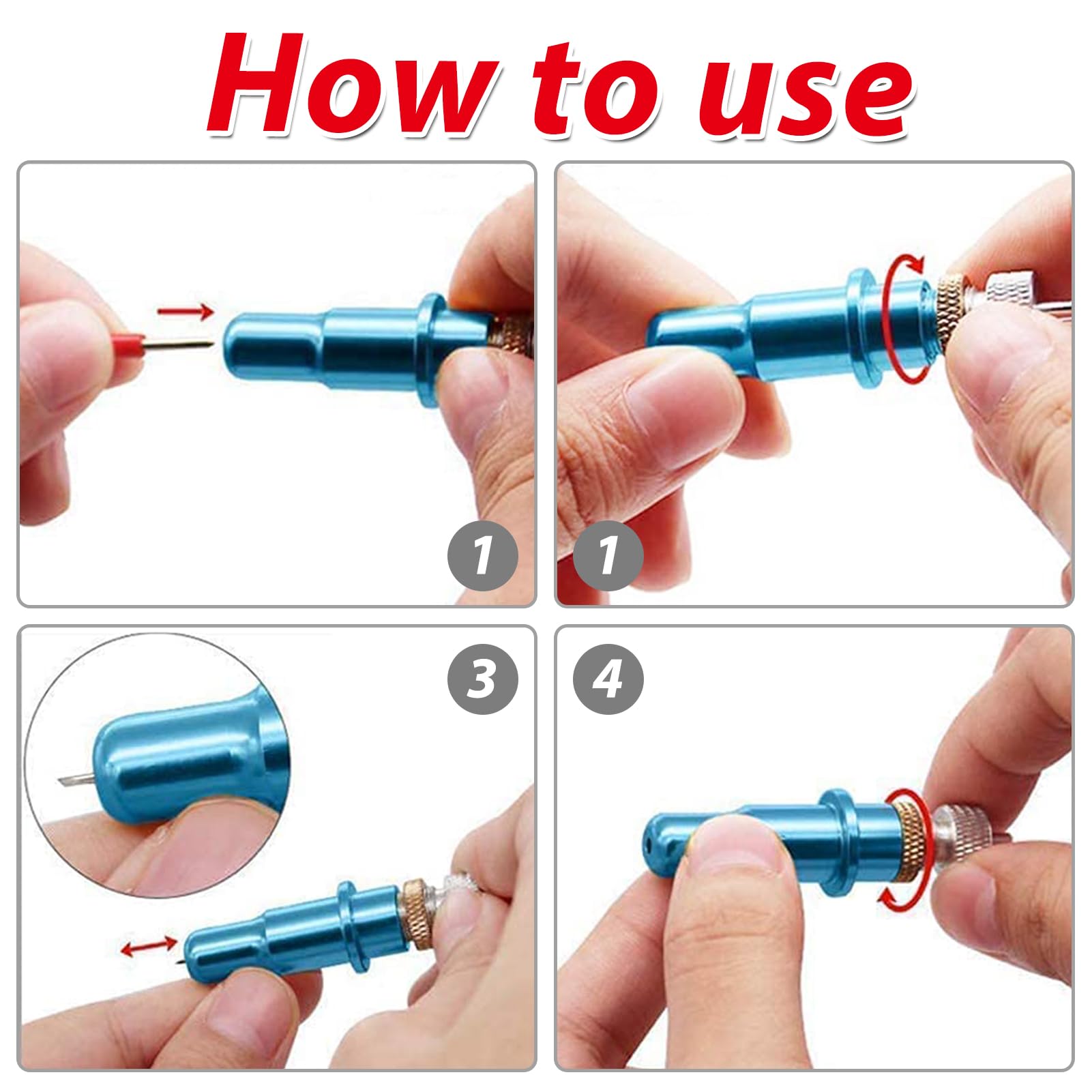 How to use

1

1

3

4