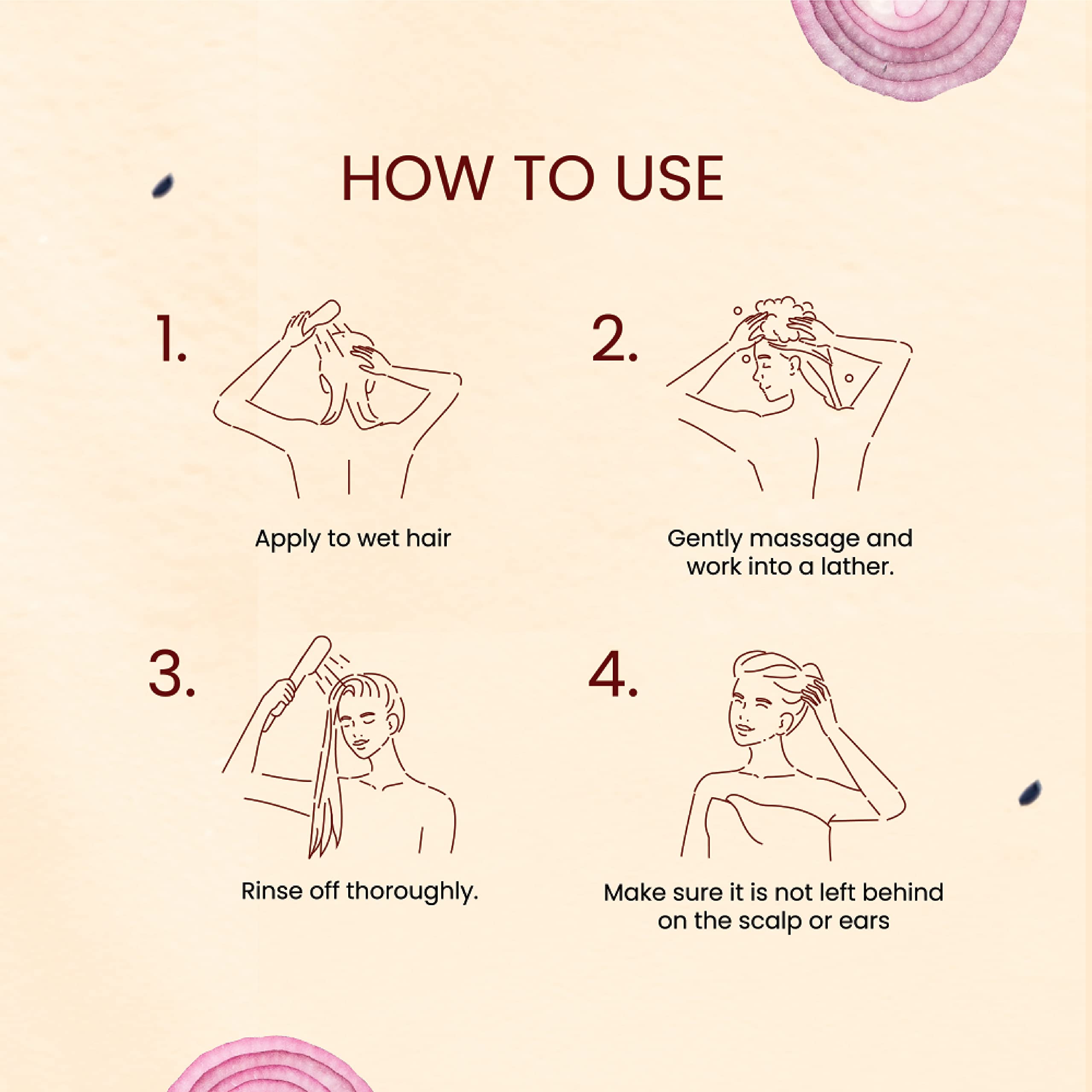 HOW TO USE

1.

Apply to wet hair

2.

Gently massage and work into a lather.

3.

Rinse off thoroughly.

4.

Make sure it is not left behind on the scalp or ears