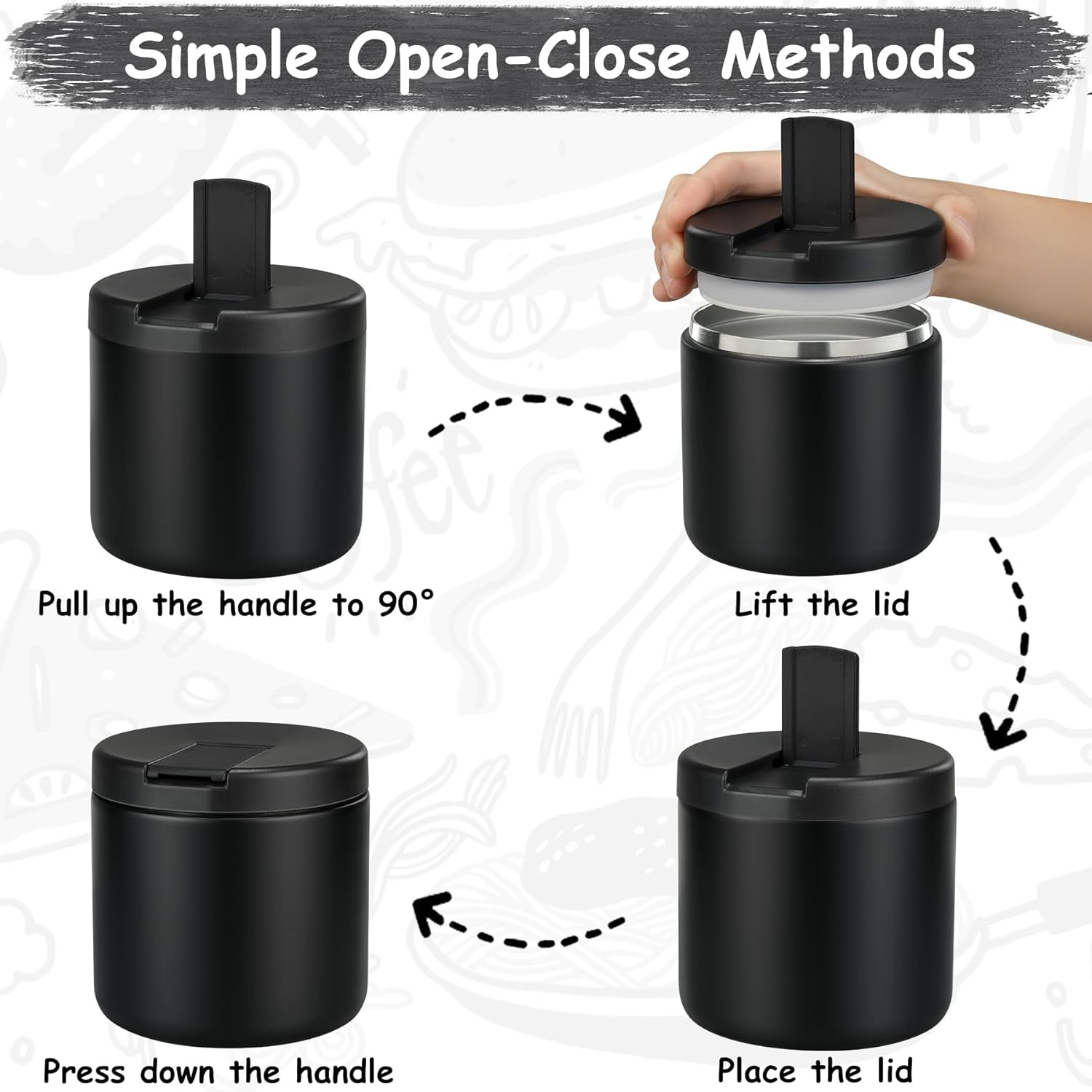 Simple Open-Close Methods

Pull up the handle to 90°

Lift the lid

Press down the handle

Place the lid