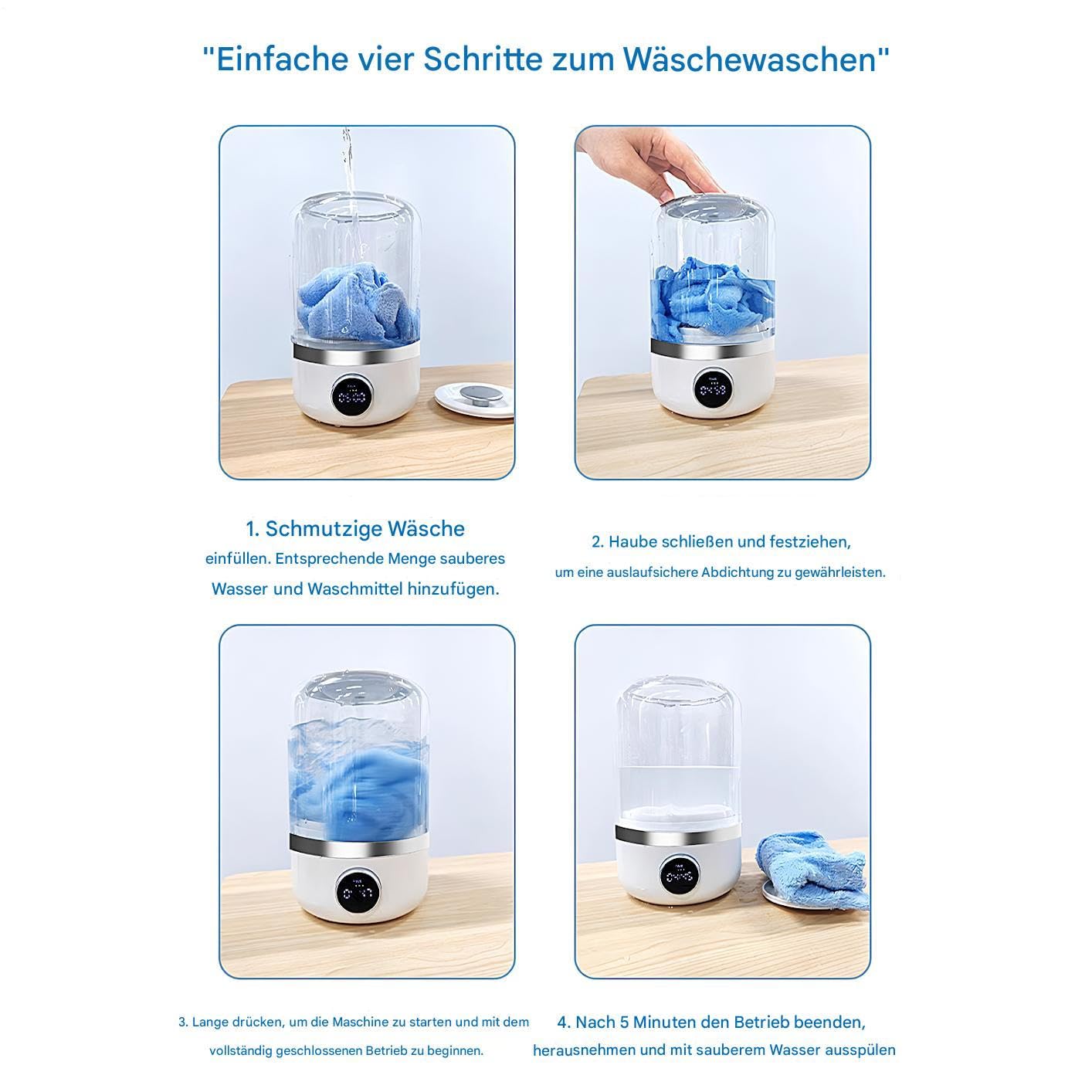 "Einfache vier Schritte zum Wäschewaschen"

1. Schmutzige Wäsche einfüllen. Entsprechende Menge sauberes Wasser und Waschmittel hinzufügen.

2. Haube schließen und festziehen, um eine auslaufsichere Abdichtung zu gewährleisten.

3. Lange drücken, um die Maschine zu starten und mit dem vollständig geschlossenen Betrieb zu beginnen.

4. Nach 5 Minuten den Betrieb beenden, herausnehmen und mit sauberem Wasser ausspülen