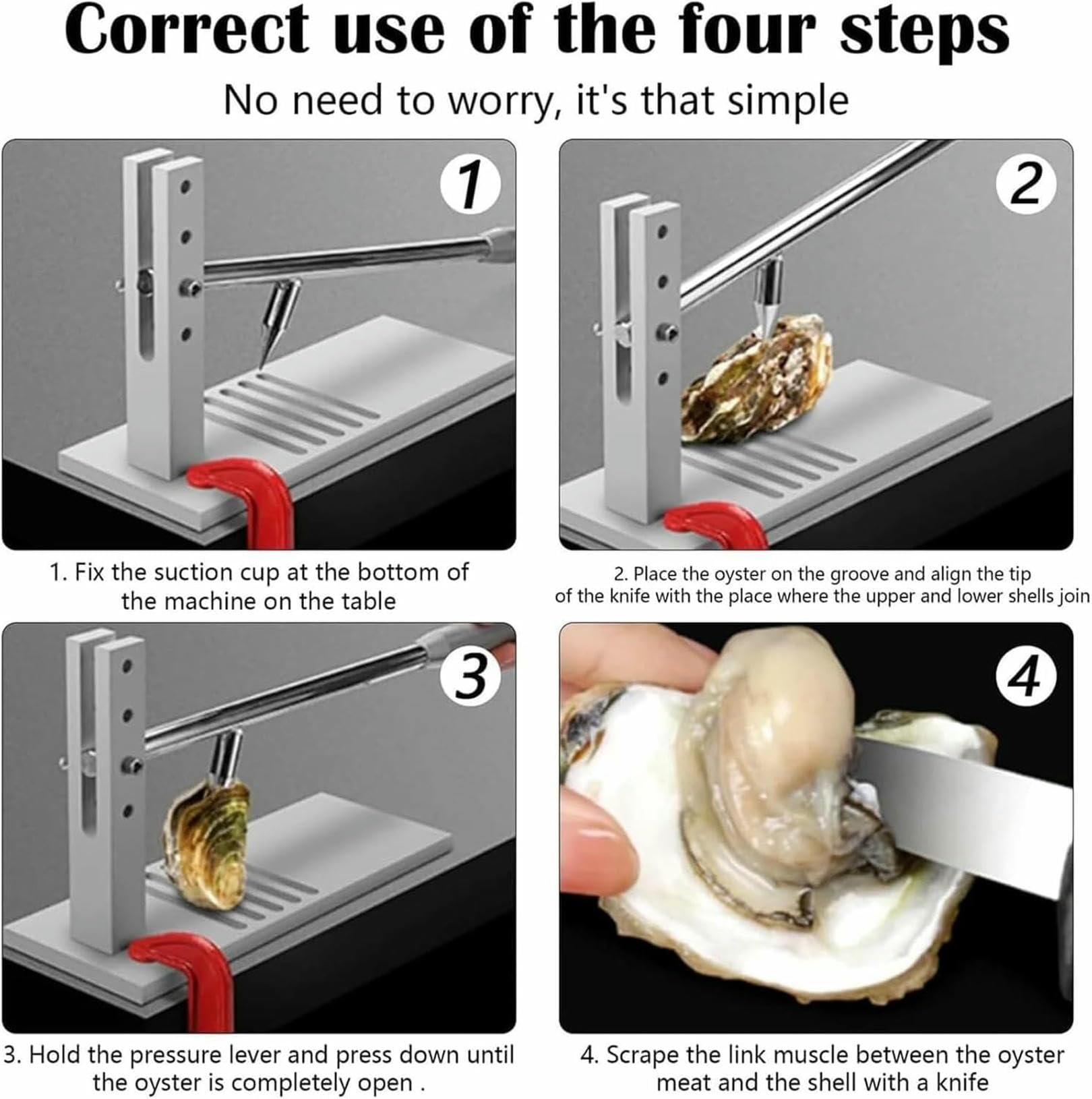 Correct use of the four steps

No need to worry, it's that simple

1

1. Fix the suction cup at the bottom of the machine on the table

2

2. Place the oyster on the groove and align the tip of the knife with the place where the upper and lower shells join

3

3. Hold the pressure lever and press down until the oyster is completely open .

4

4. Scrape the link muscle between the oyster meat and the shell with a knife