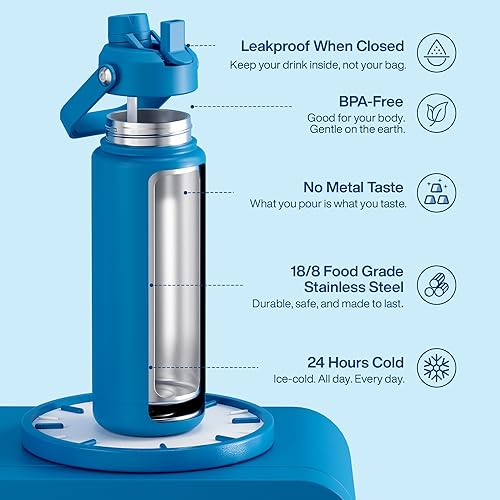 Leakproof When Closed
Keep your drink inside, not your bag.

BPA-Free
Good for your body. Gentle on the earth.

No Metal Taste
What you pour is what you taste.

18/8 Food Grade Stainless Steel
Durable, safe, and made to last.

24 Hours Cold
Ice-cold. All day. Every day.