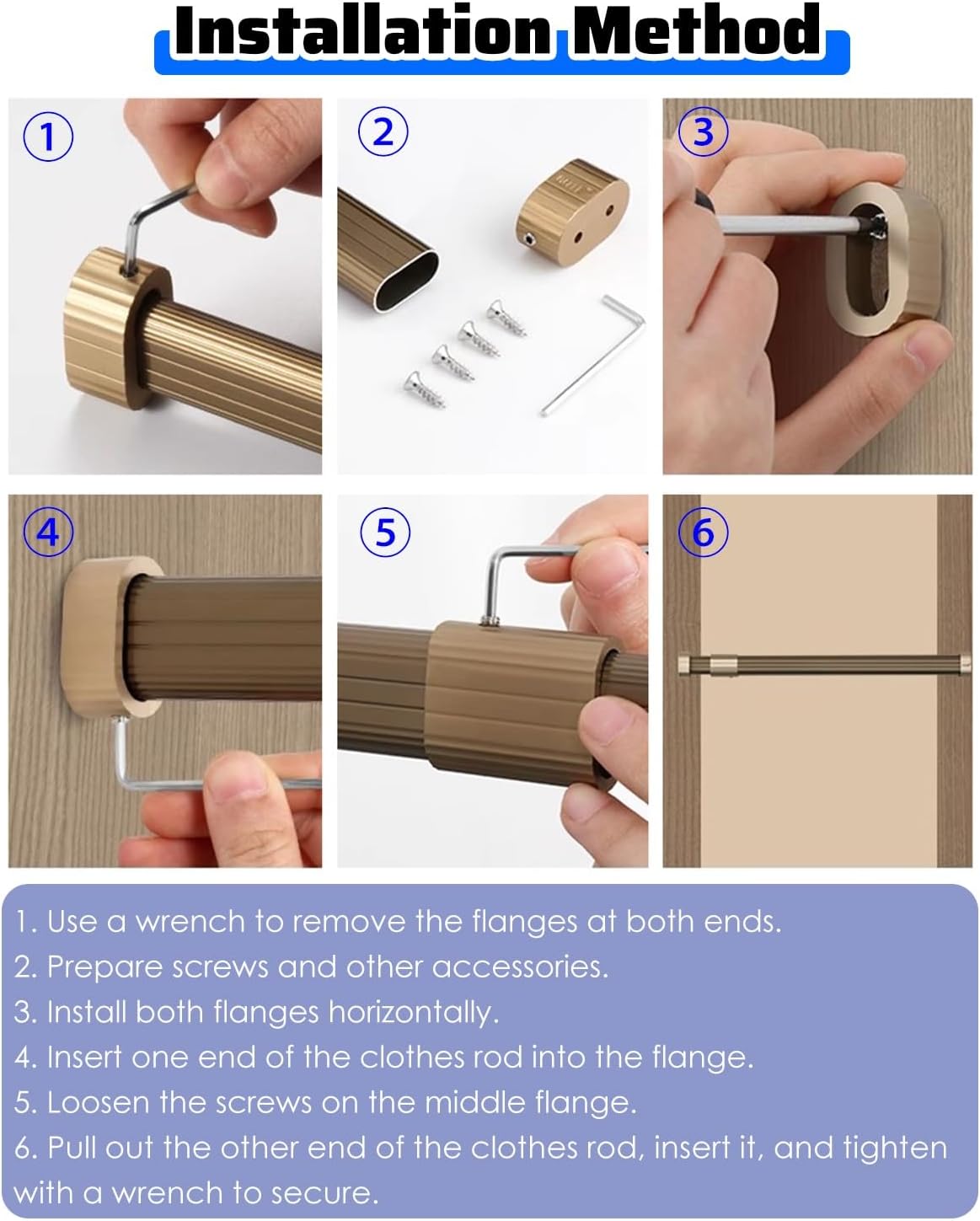 Installation Method

①

②

③

④

⑤

⑥

1. Use a wrench to remove the flanges at both ends.
2. Prepare screws and other accessories.
3. Install both flanges horizontally.
4. Insert one end of the clothes rod into the flange.
5. Loosen the screws on the middle flange.
6. Pull out the other end of the clothes rod, insert it, and tighten with a wrench to secure.