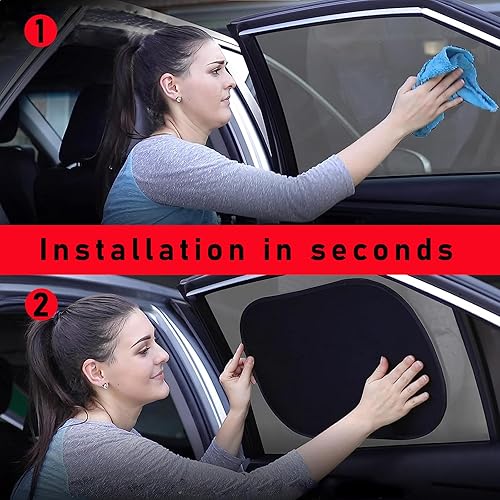 1

Installation in seconds

2