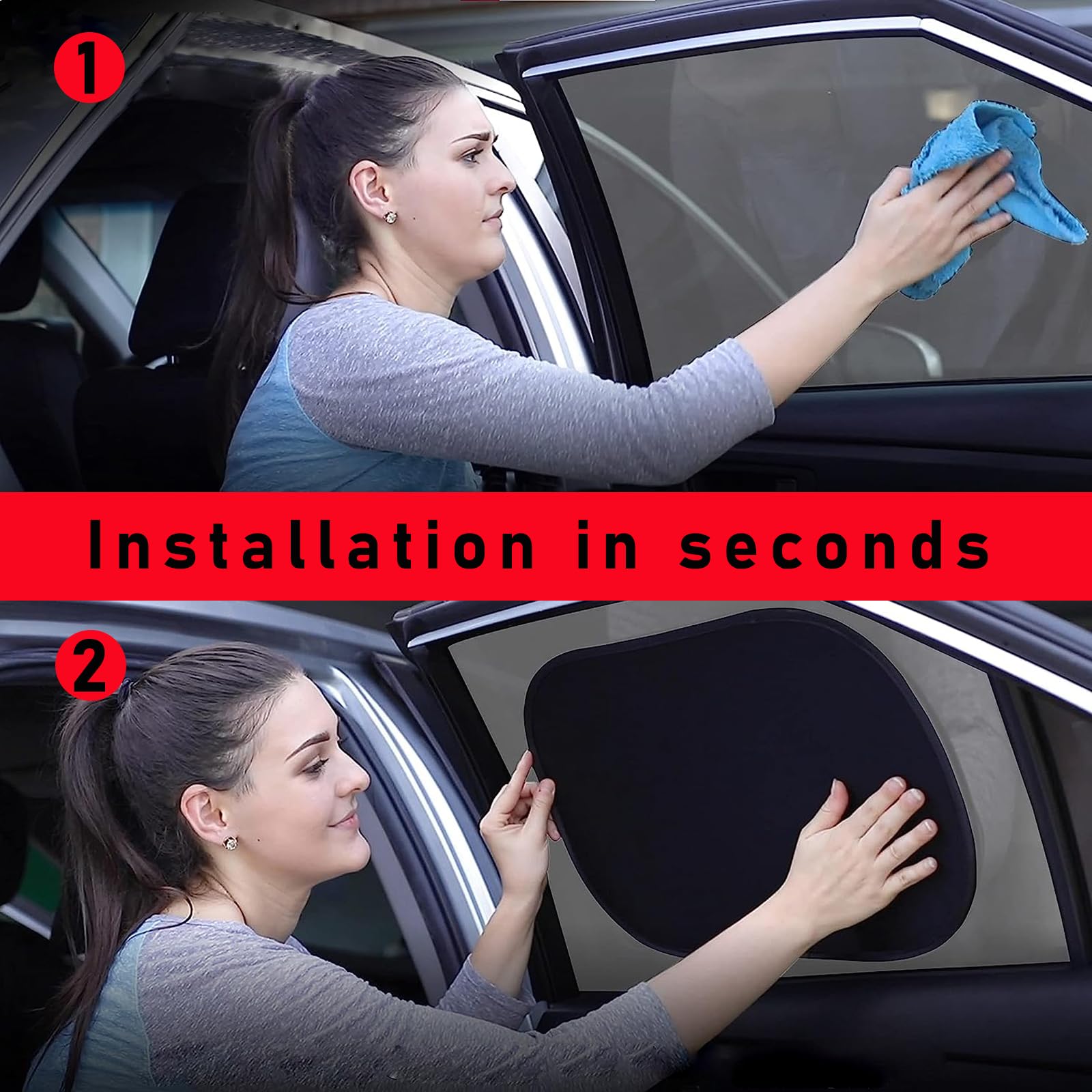 1

Installation in seconds

2