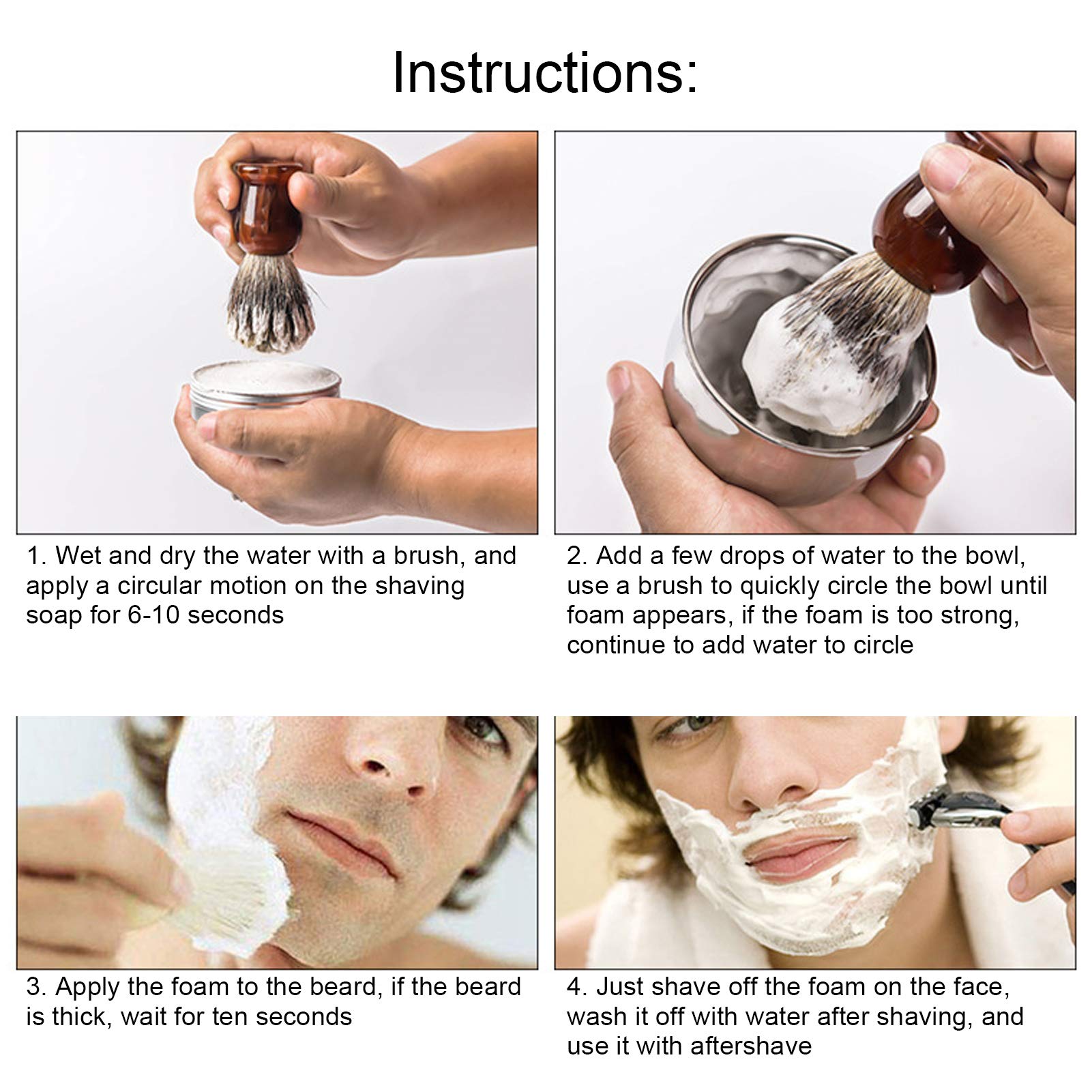 Instructions:

1. Wet and dry the water with a brush, and apply a circular motion on the shaving soap for 6-10 seconds

2. Add a few drops of water to the bowl, use a brush to quickly circle the bowl until foam appears, if the foam is too strong, continue to add water to circle

3. Apply the foam to the beard, if the beard is thick, wait for ten seconds

4. Just shave off the foam on the face, wash it off with water after shaving, and use it with aftershave