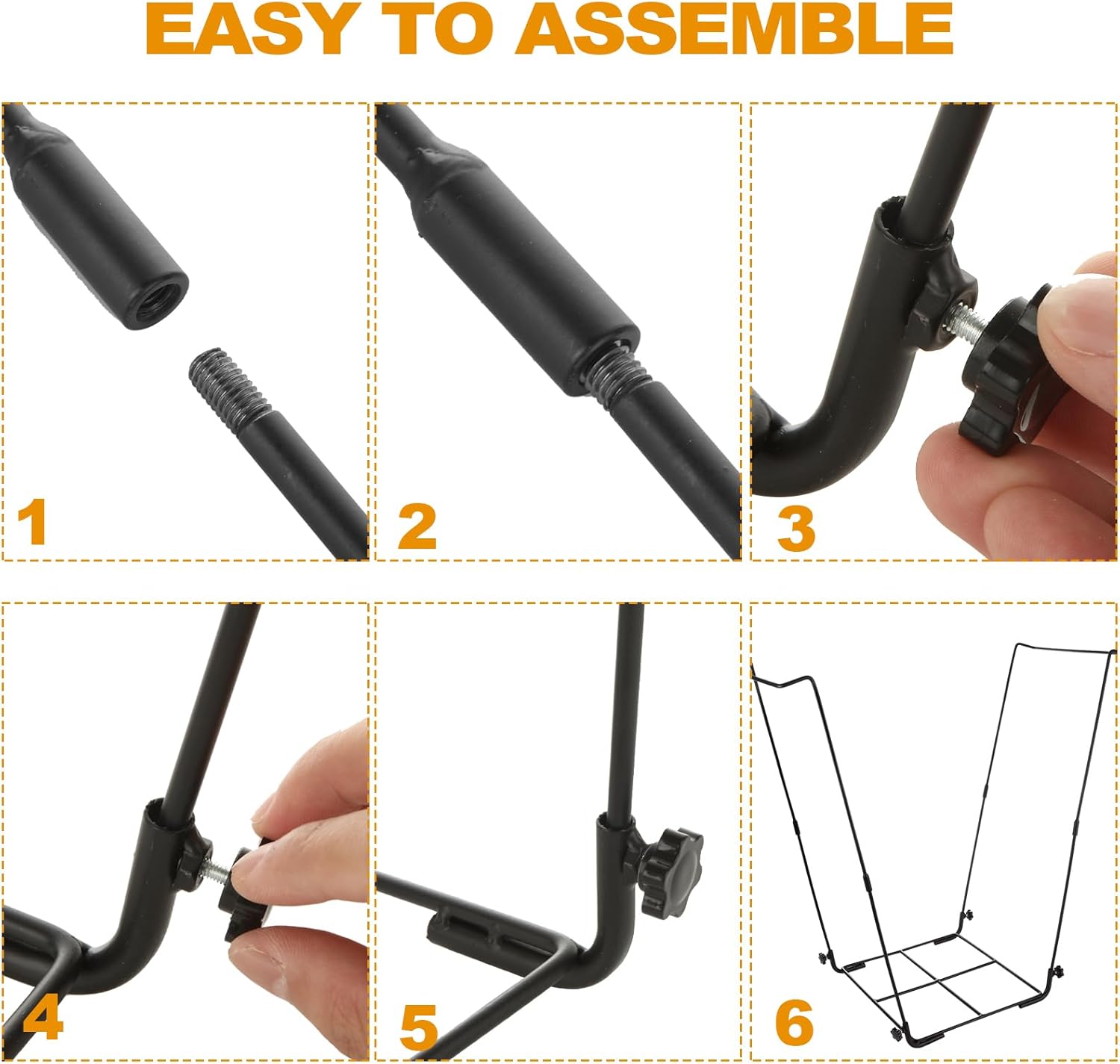 EASY TO ASSEMBLE

1

2

3

4

5

6