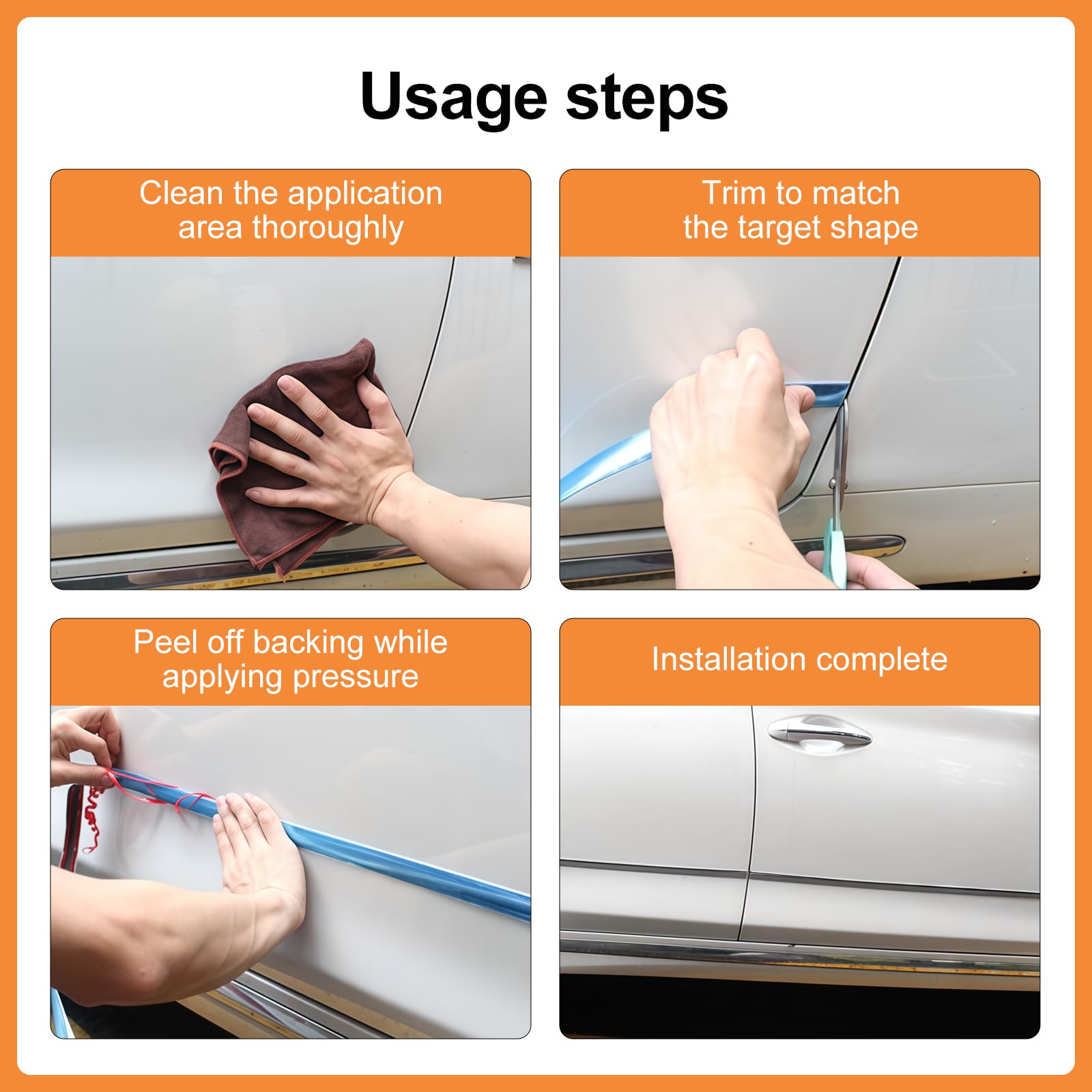 Usage steps

Clean the application area thoroughly

Trim to match the target shape

Peel off backing while applying pressure

Installation complete