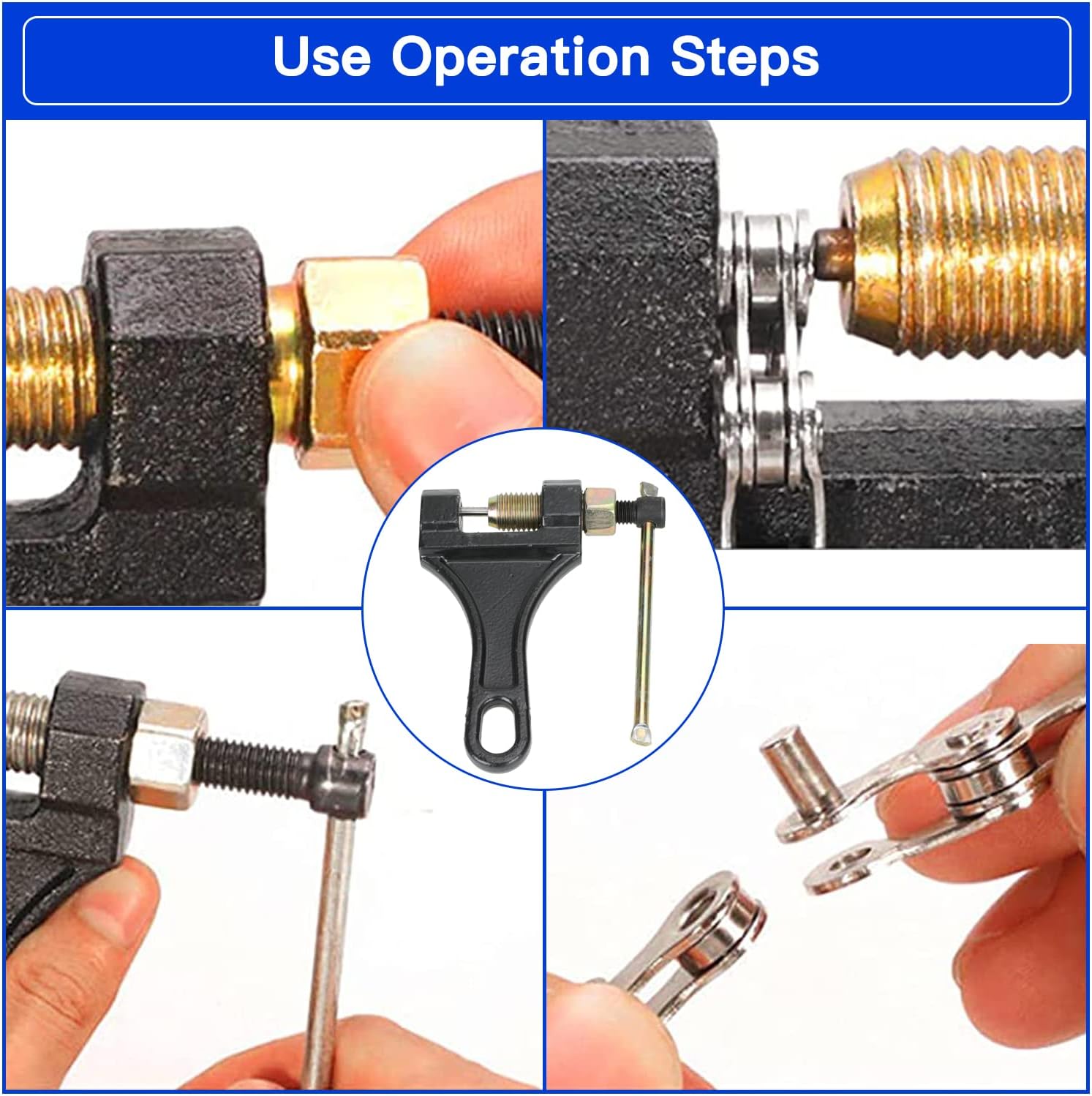 Use Operation Steps