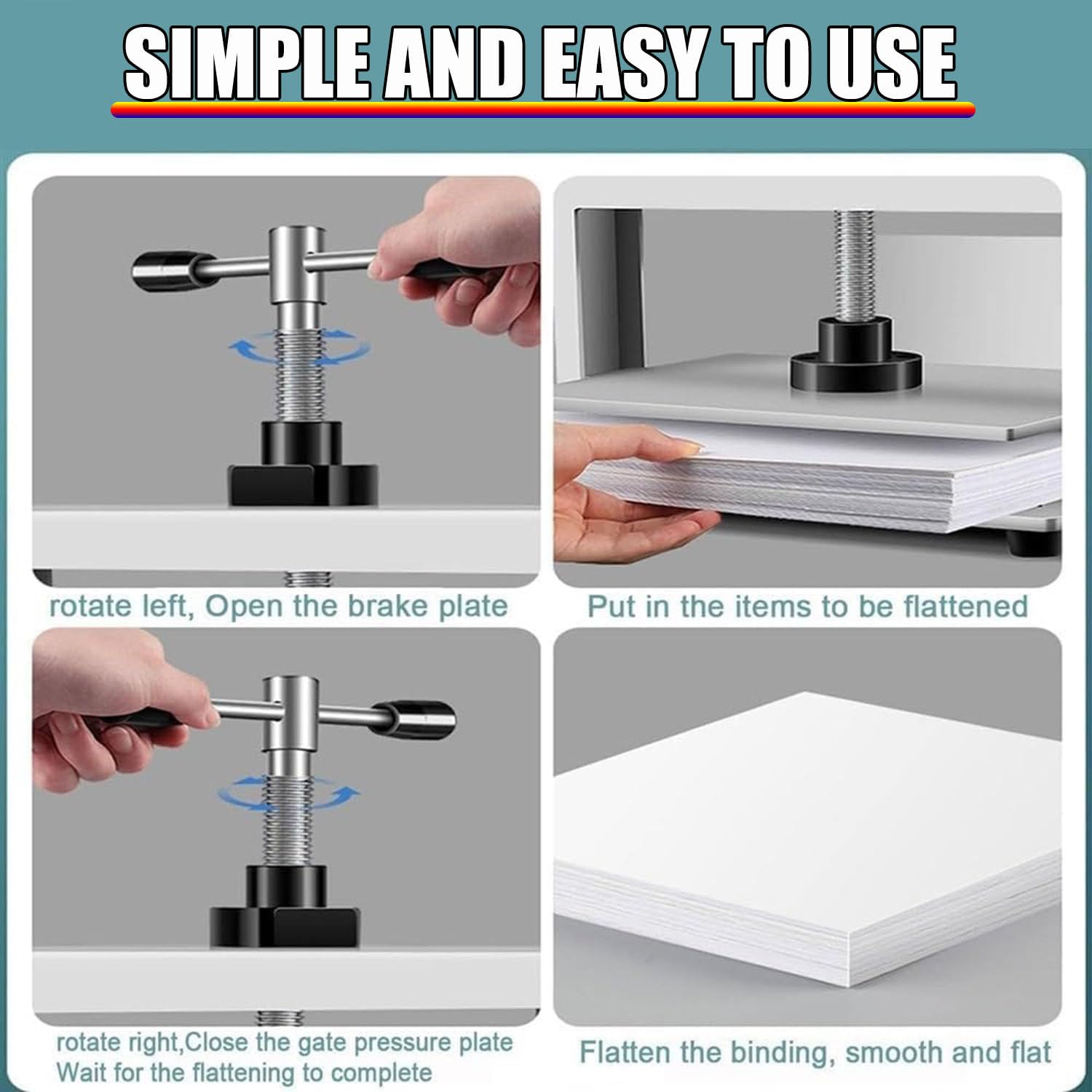 SIMPLE AND EASY TO USE

rotate left, Open the brake plate

Put in the items to be flattened

rotate right,Close the gate pressure plate
Wait for the flattening to complete

Flatten the binding, smooth and flat