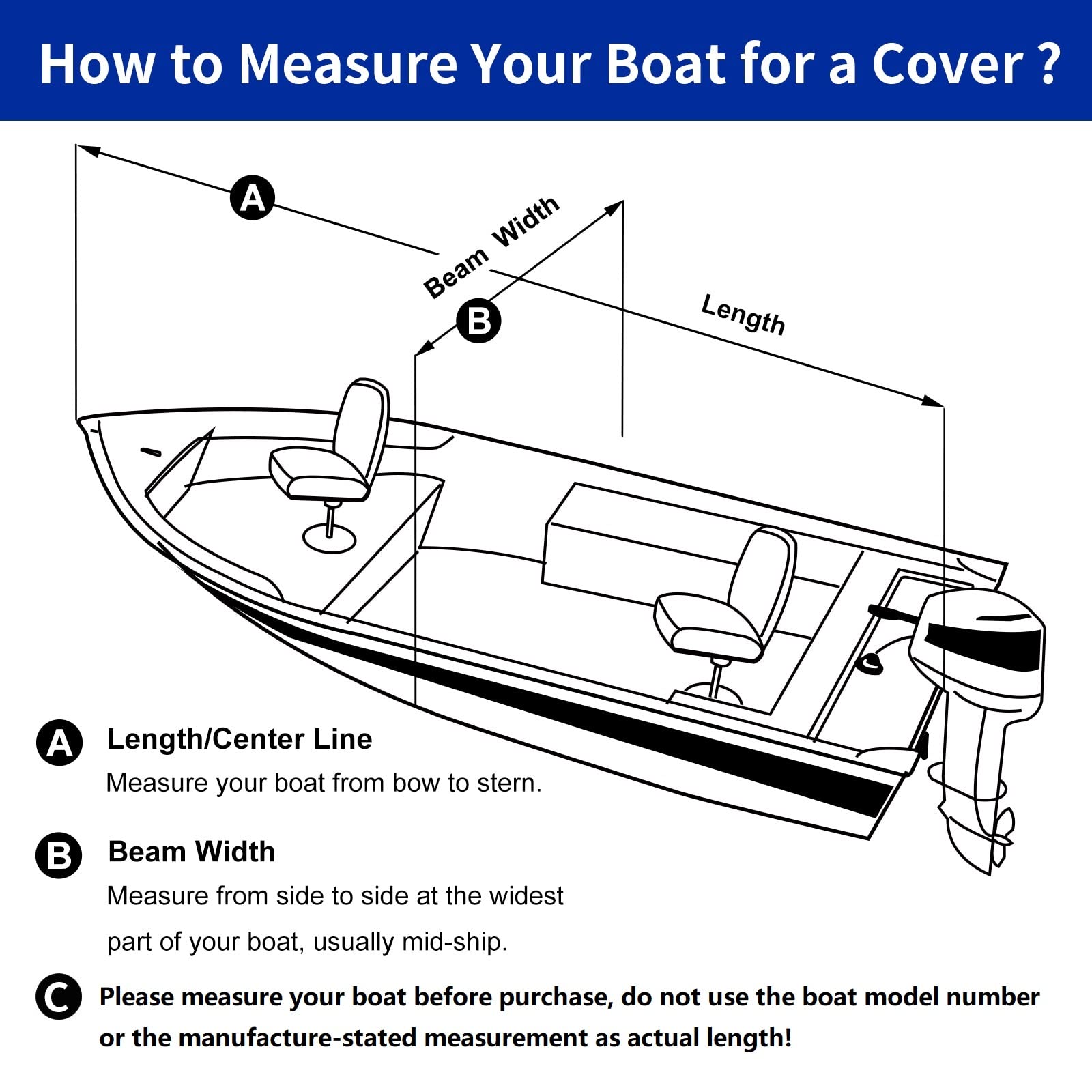 How to Measure Your Boat for a Cover ?

A

Beam Width

B

Length

A Length/Center Line

Measure your boat from bow to stern.

B Beam Width

Measure from side to side at the widest part of your boat, usually mid-ship.

C Please measure your boat before purchase, do not use the boat model number or the manufacture-stated measurement as actual length!