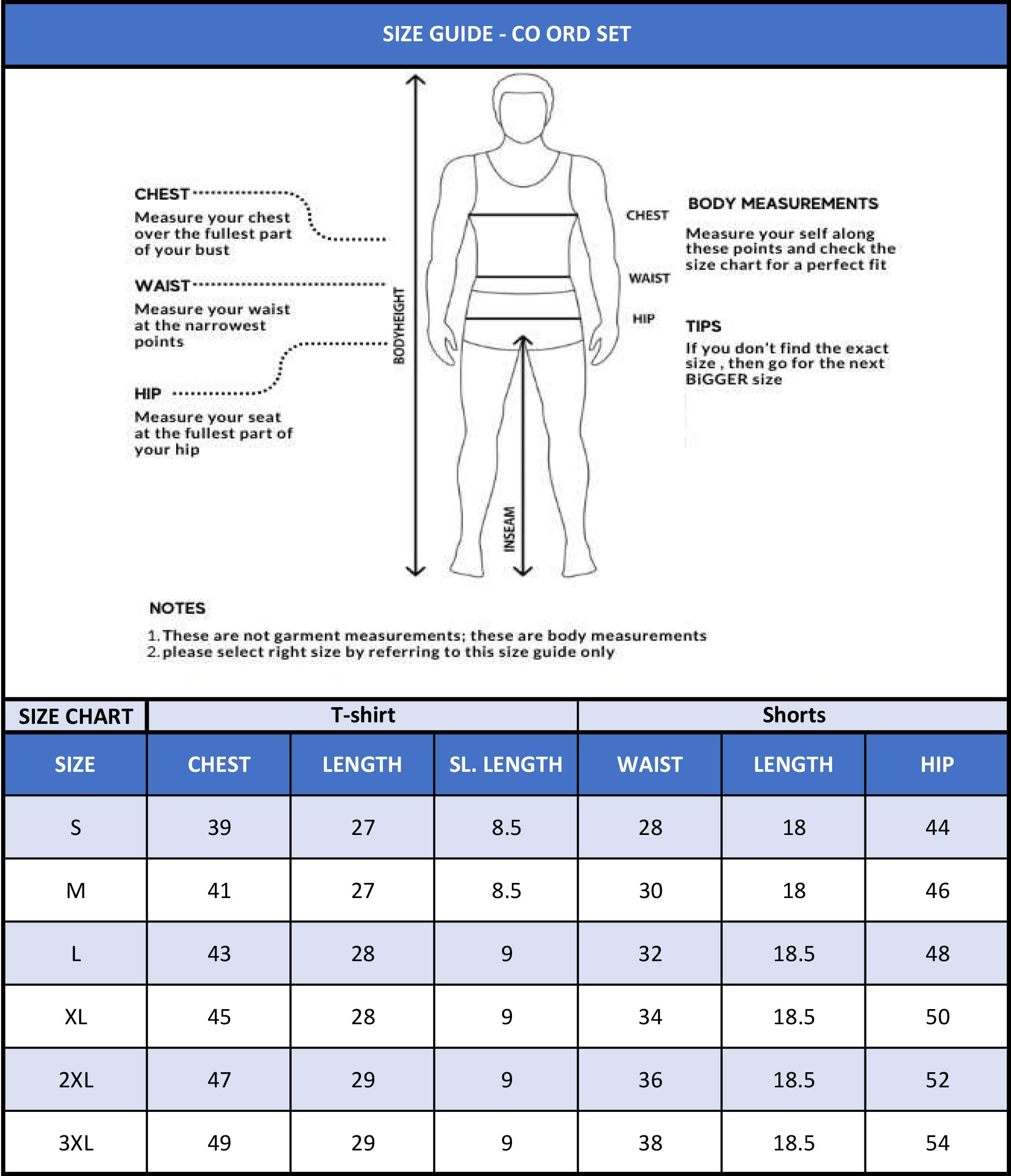 SIZE GUIDE - CO ORD SET

CHEST
Measure your chest over the fullest part of your bust

WAIST
Measure your waist at the narrowest points

HIP
Measure your seat at the fullest part of your hip

BODYHEIGHT

INSEAM

CHEST

WAIST

HIP

BODY MEASUREMENTS
Measure your self along these points and check the size chart for a perfect fit

TIPS
If you don't find the exact size , then go for the next BiGGER size

NOTES
1. These are not garment measurements; these are body measurements
2. please select right size by referring to this size guide only

| SIZE CHART | T-shirt | | | Shorts | | |
|---|---|---|---|---|---|---|
| SIZE | CHEST | LENGTH | SL. LENGTH | WAIST | LENGTH | HIP |
| S | 39 | 27 | 8.5 | 28 | 18 | 44 |
| M | 41 | 27 | 8.5 | 30 | 18 | 46 |
| L | 43 | 28 | 9 | 32 | 18.5 | 48 |
| XL | 45 | 28 | 9 | 34 | 18.5 | 50 |
| 2XL | 47 | 29 | 9 | 36 | 18.5 | 52 |
| 3XL | 49 | 29 | 9 | 38 | 18.5 | 54 |