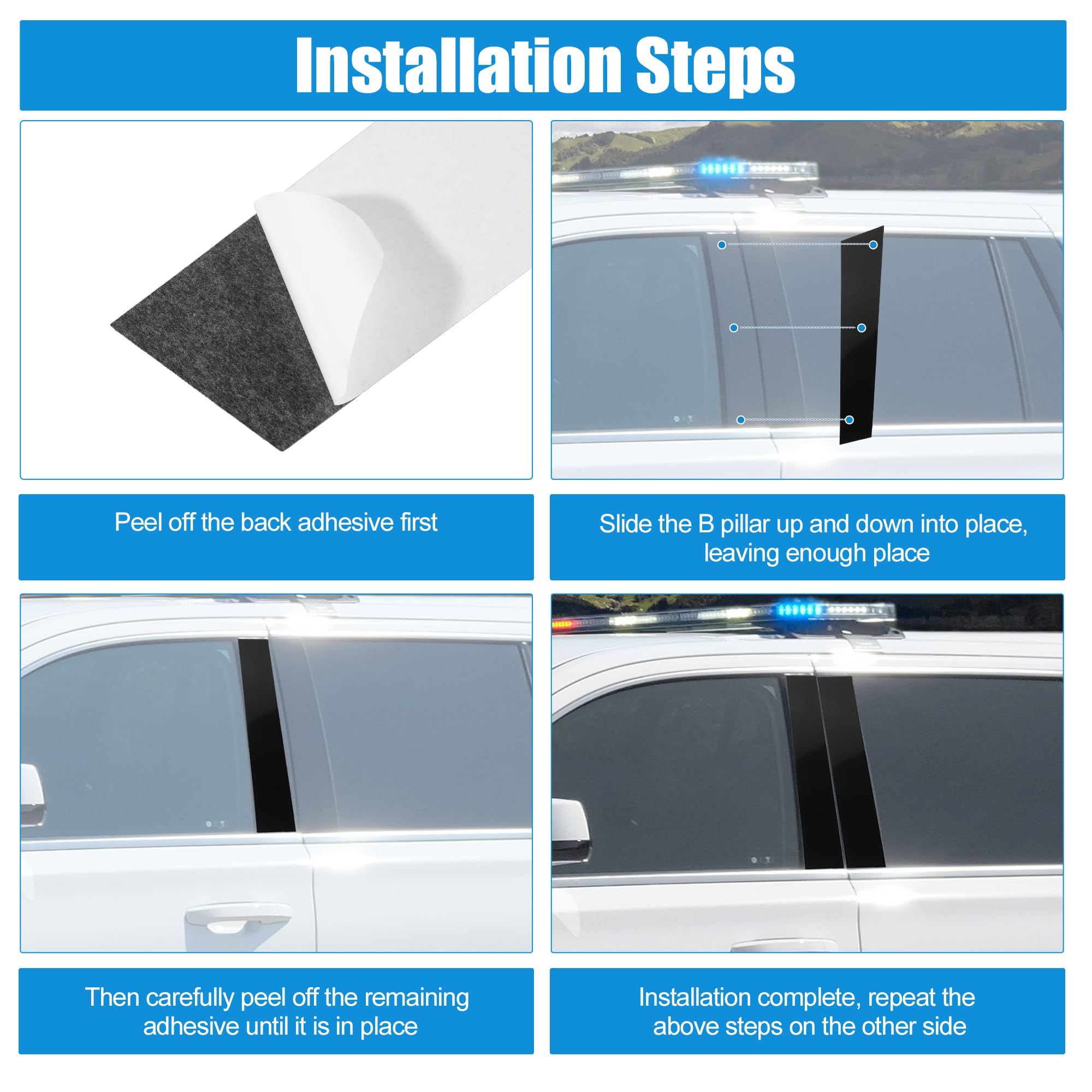 Installation Steps

Peel off the back adhesive first

Slide the B pillar up and down into place, leaving enough place

Then carefully peel off the remaining adhesive until it is in place

Installation complete, repeat the above steps on the other side