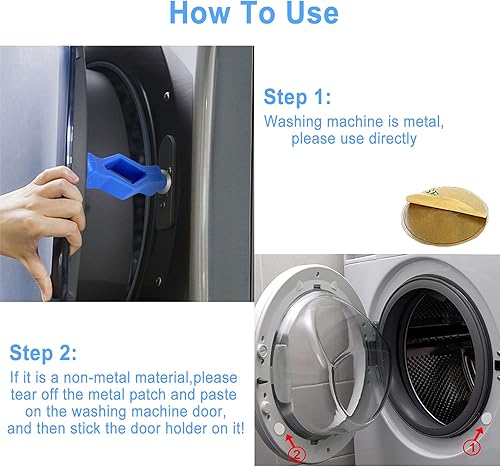 How To Use

Step 1:
Washing machine is metal, please use directly

Step 2:
If it is a non-metal material,please tear off the metal patch and paste on the washing machine door, and then stick the door holder on it!

②

①