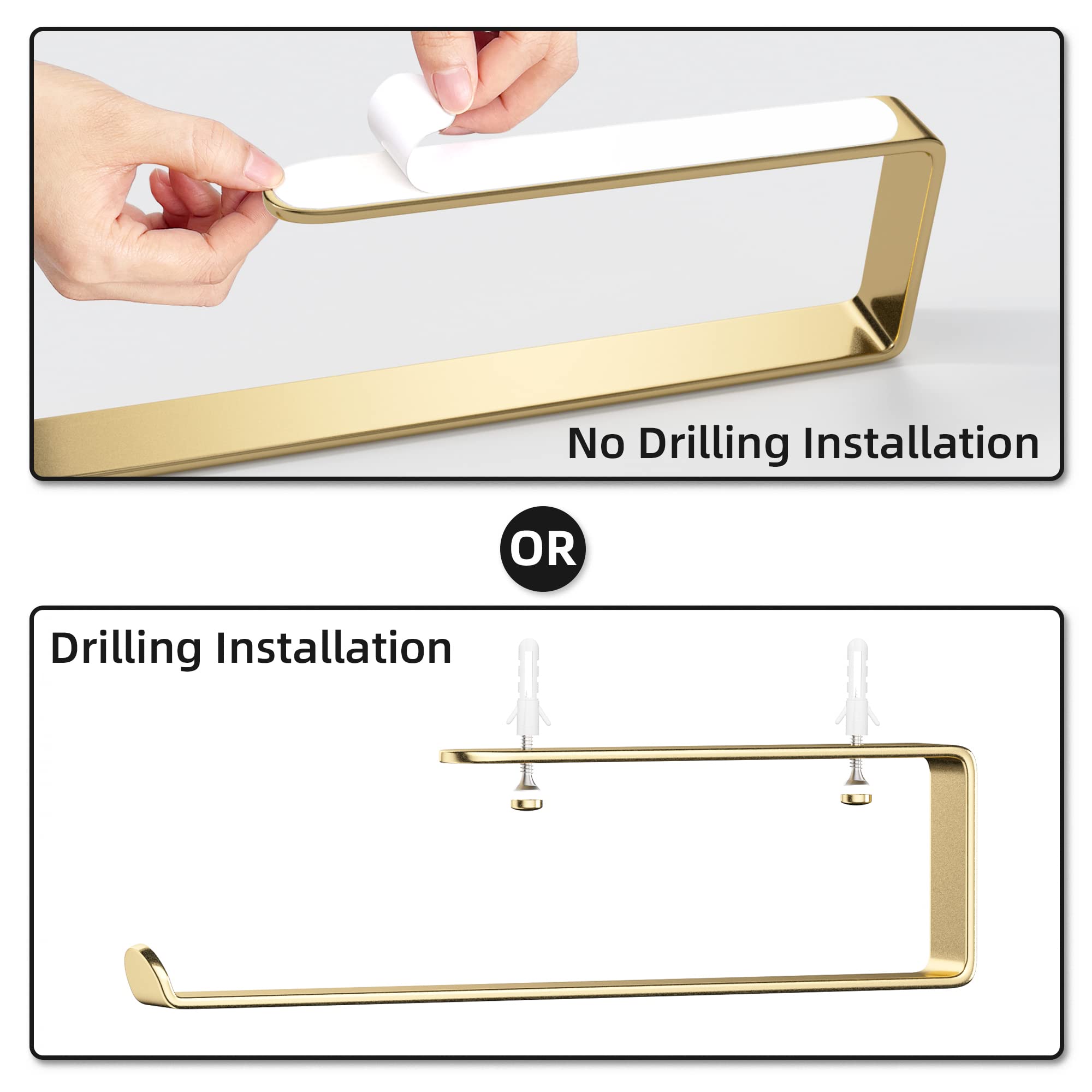 No Drilling Installation

OR

Drilling Installation