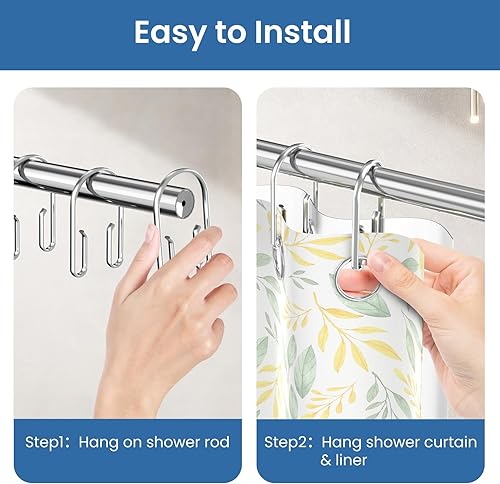 Easy to Install

Step1: Hang on shower rod

Step2: Hang shower curtain & liner